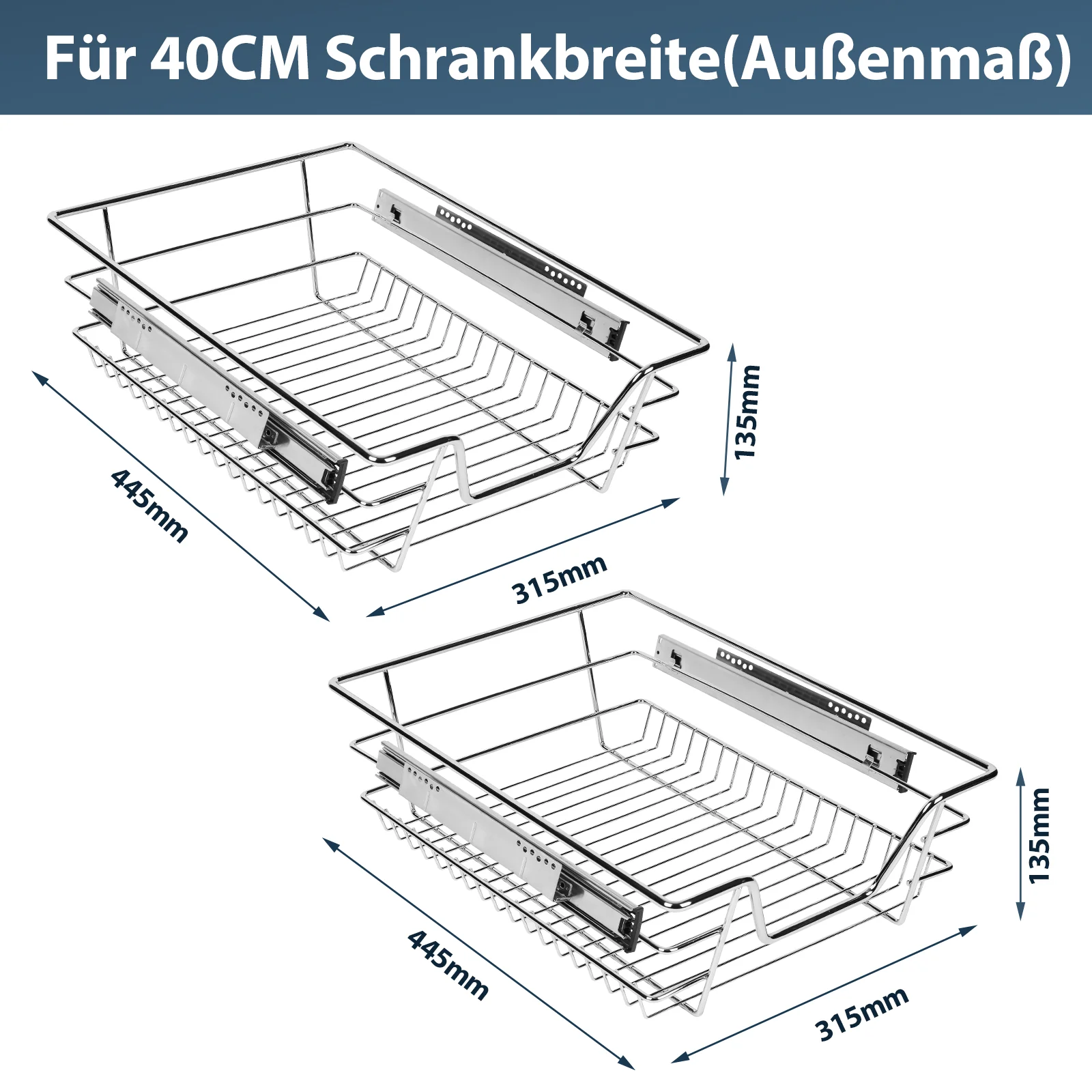 Für 40CM Schrankbreite(Außenmaß)

135mm

445mm

315mm

135mm

445mm

315mm