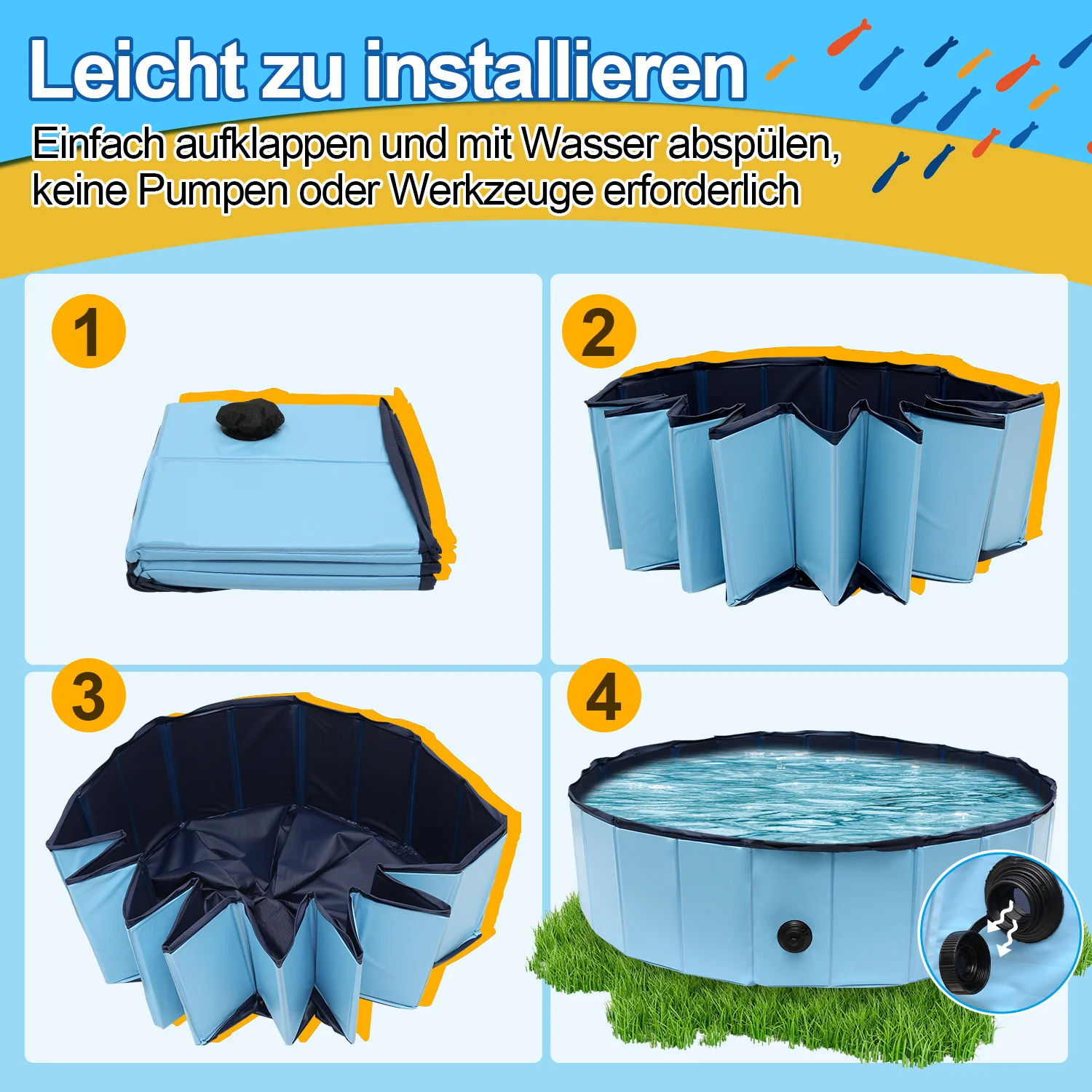 Leicht zu installieren

Einfach aufklappen und mit Wasser abspülen, keine Pumpen oder Werkzeuge erforderlich

1

2

3

4