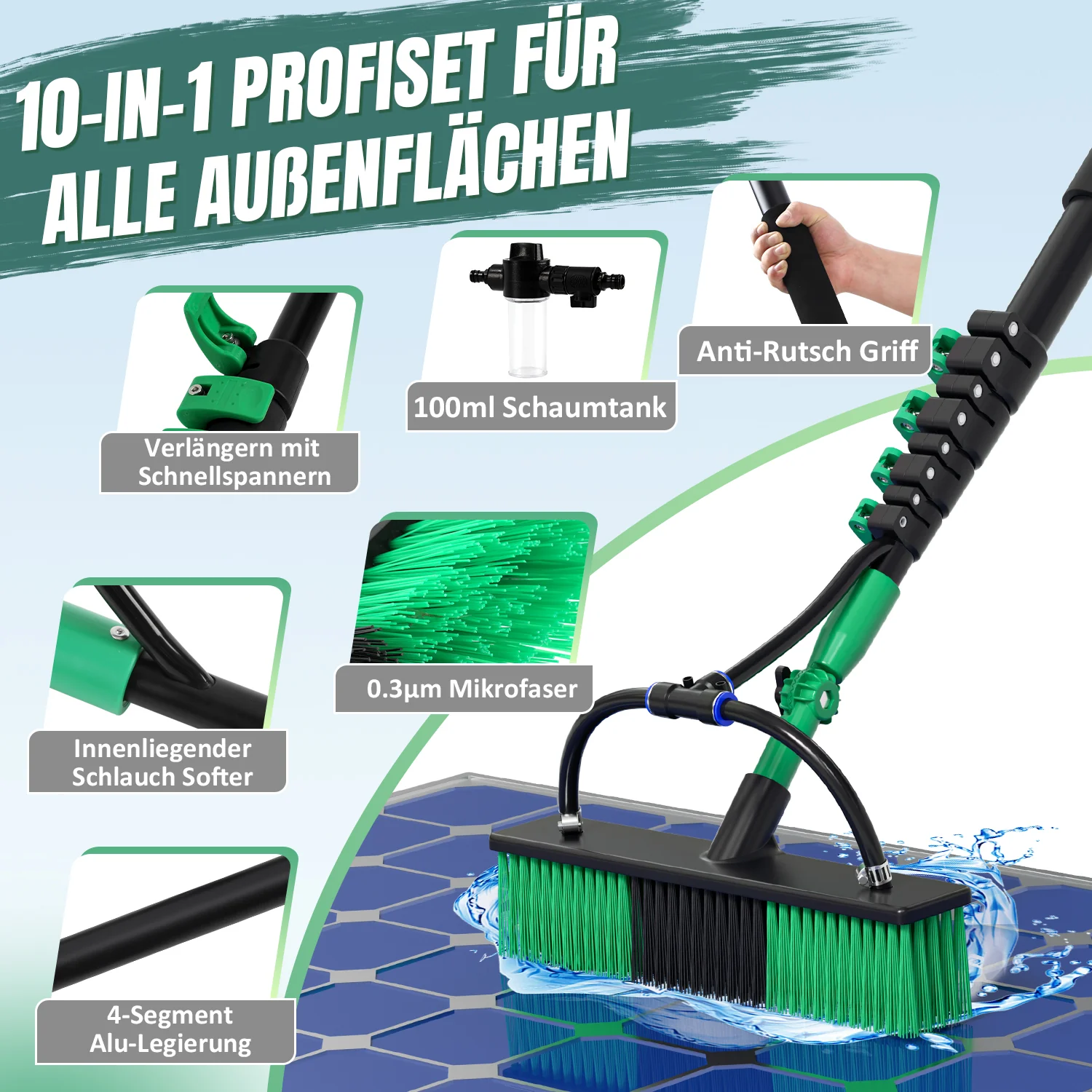 10-IN-1 PROFISET FÜR ALLE AUßENFLÄCHEN

Verlängern mit Schnellspannern

100ml Schaumtank

Anti-Rutsch Griff

0.3µm Mikrofaser

Innenliegender Schlauch Softer

4-Segment Alu-Legierung