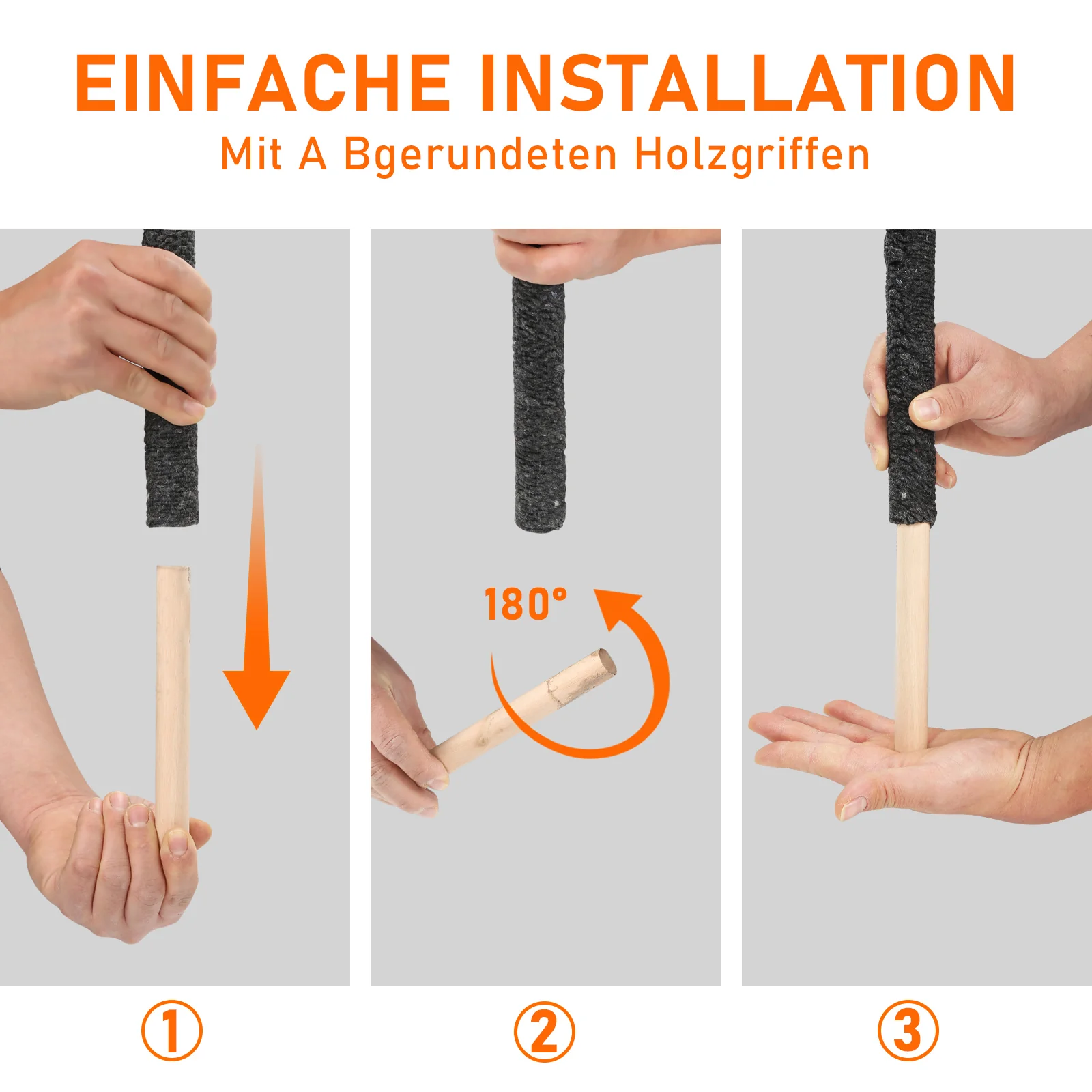 EINFACHE INSTALLATION
Mit A Bgerundeten Holzgriffen

180°

①

②

③