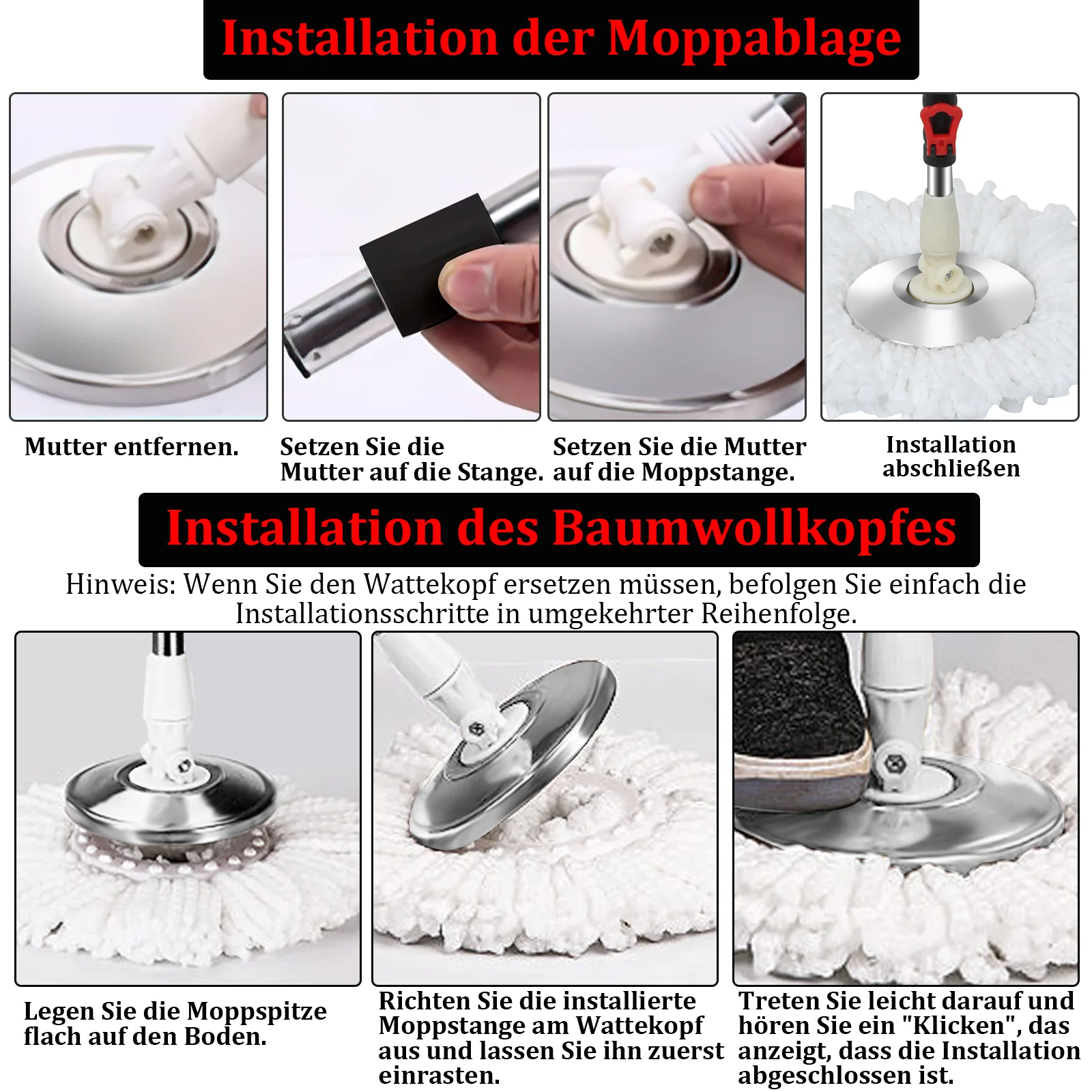 Installation der Moppablage

Mutter entfernen.

Setzen Sie die Mutter auf die Stange.

Setzen Sie die Mutter auf die Moppstange.

Installation abschließen

Installation des Baumwollkopfes

Hinweis: Wenn Sie den Wattekopf ersetzen müssen, befolgen Sie einfach die Installationsschritte in umgekehrter Reihenfolge.

Legen Sie die Moppspitze flach auf den Boden.

Richten Sie die installierte Moppstange am Wattekopf aus und lassen Sie ihn zuerst einrasten.

Treten Sie leicht darauf und hören Sie ein "Klicken", das anzeigt, dass die Installation abgeschlossen ist.