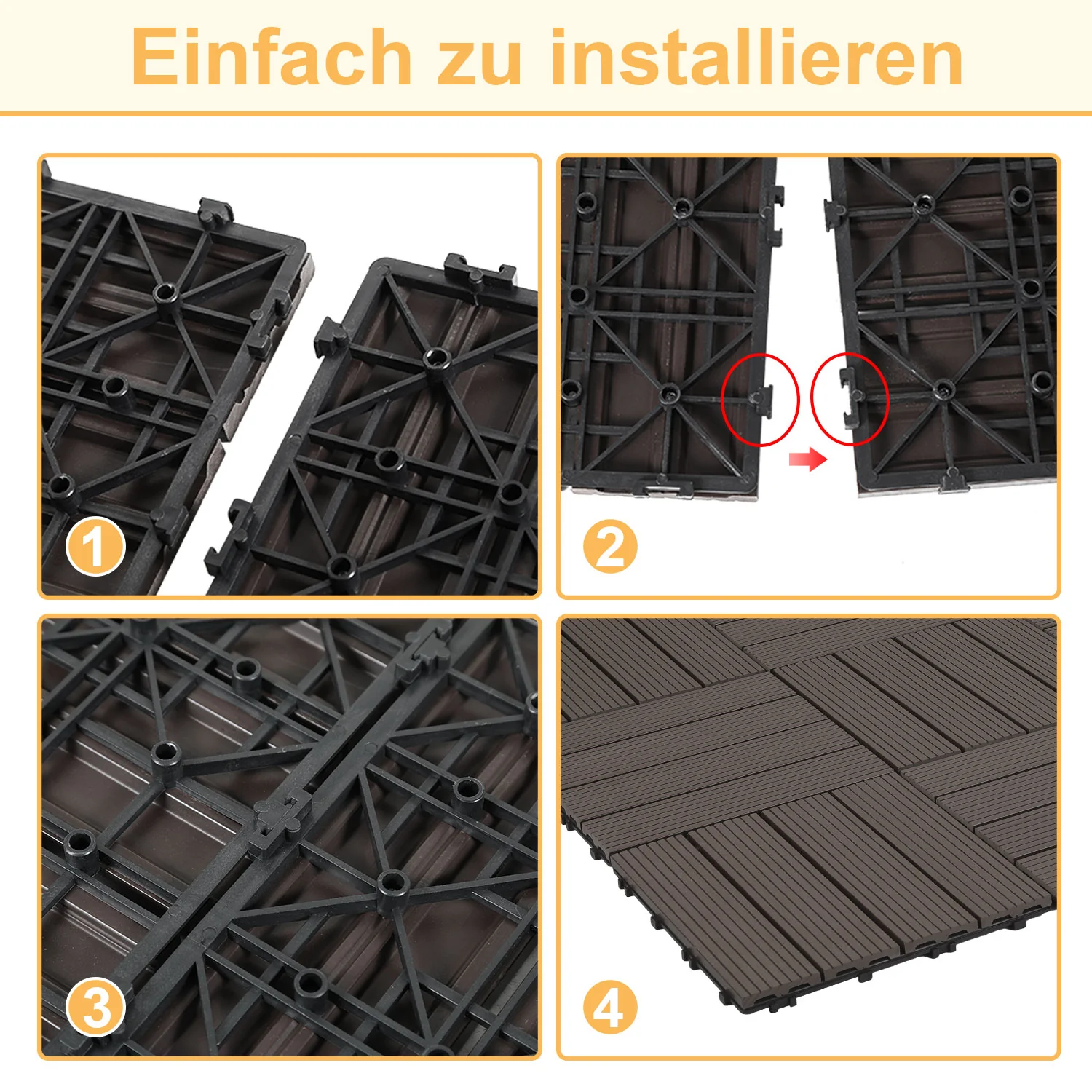 Einfach zu installieren

1

2

3

4