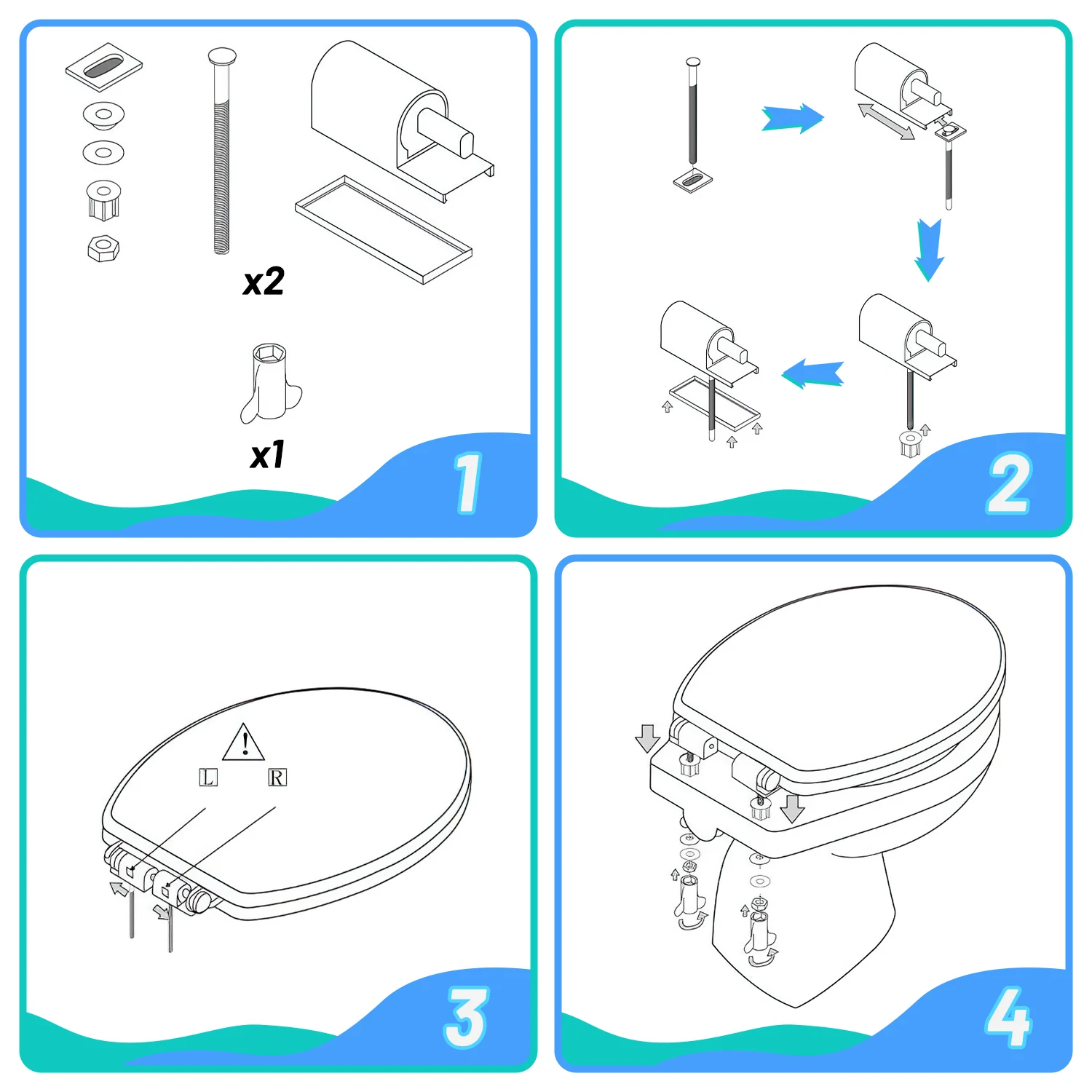 x2

x1

1

2

L R

3

4