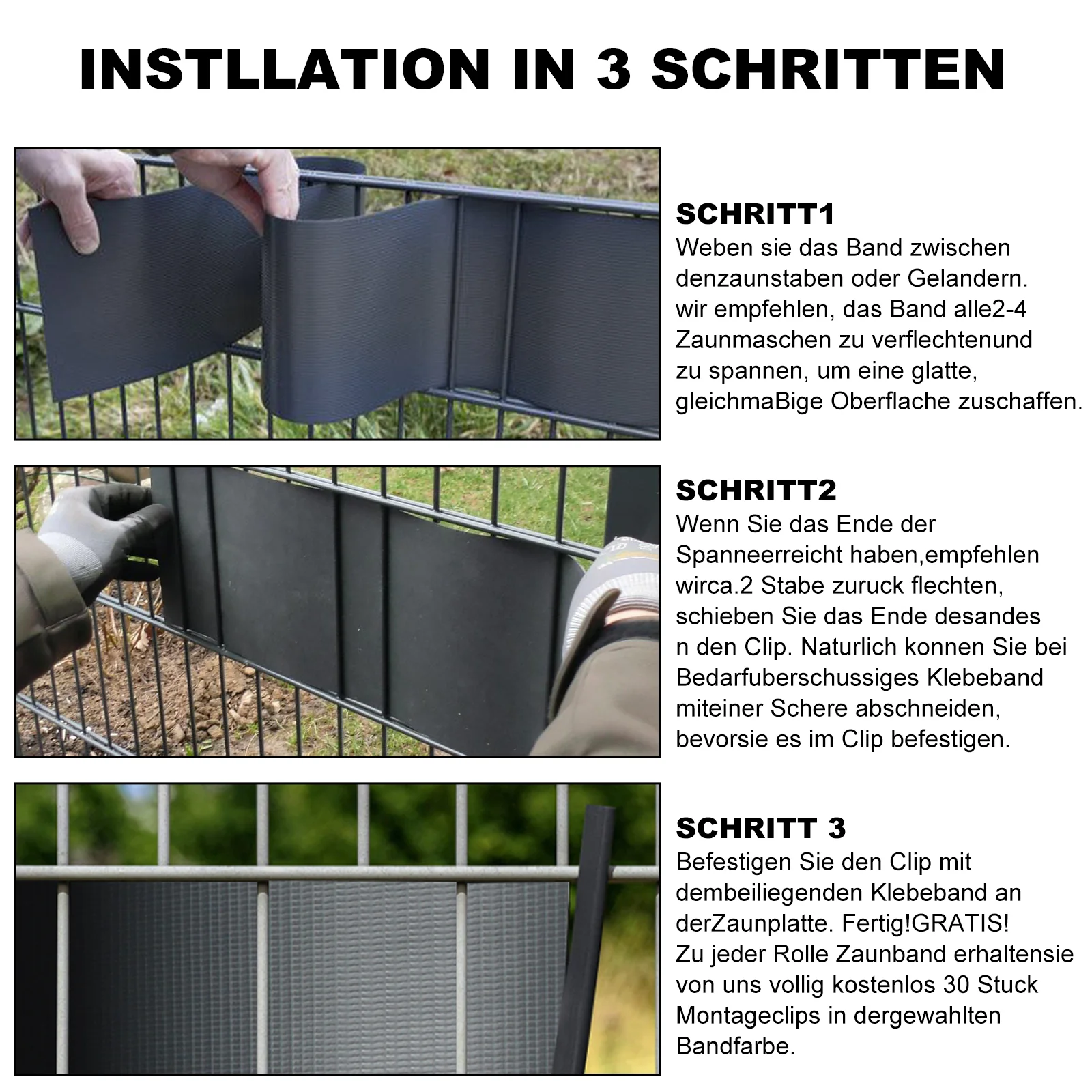 INSTLLATION IN 3 SCHRITTEN

SCHRITT1
Weben sie das Band zwischen denzaunstaben oder Gelandern. wir empfehlen, das Band alle2-4 Zaunmaschen zu verflechtenund zu spannen, um eine glatte, gleichmaBige Oberflache zuschaffen.

SCHRITT2
Wenn Sie das Ende der Spanneerreicht haben,empfehlen wirca.2 Stabe zuruck flechten, schieben Sie das Ende desandes n den Clip. Naturlich konnen Sie bei Bedarfuberschussiges Klebeband miteiner Schere abschneiden, bevorsie es im Clip befestigen.

SCHRITT 3
Befestigen Sie den Clip mit dembeiliegenden Klebeband an derZaunplatte. Fertig!GRATIS!
Zu jeder Rolle Zaunband erhaltensie von uns vollig kostenlos 30 Stuck Montageclips in dergewahlten Bandfarbe.