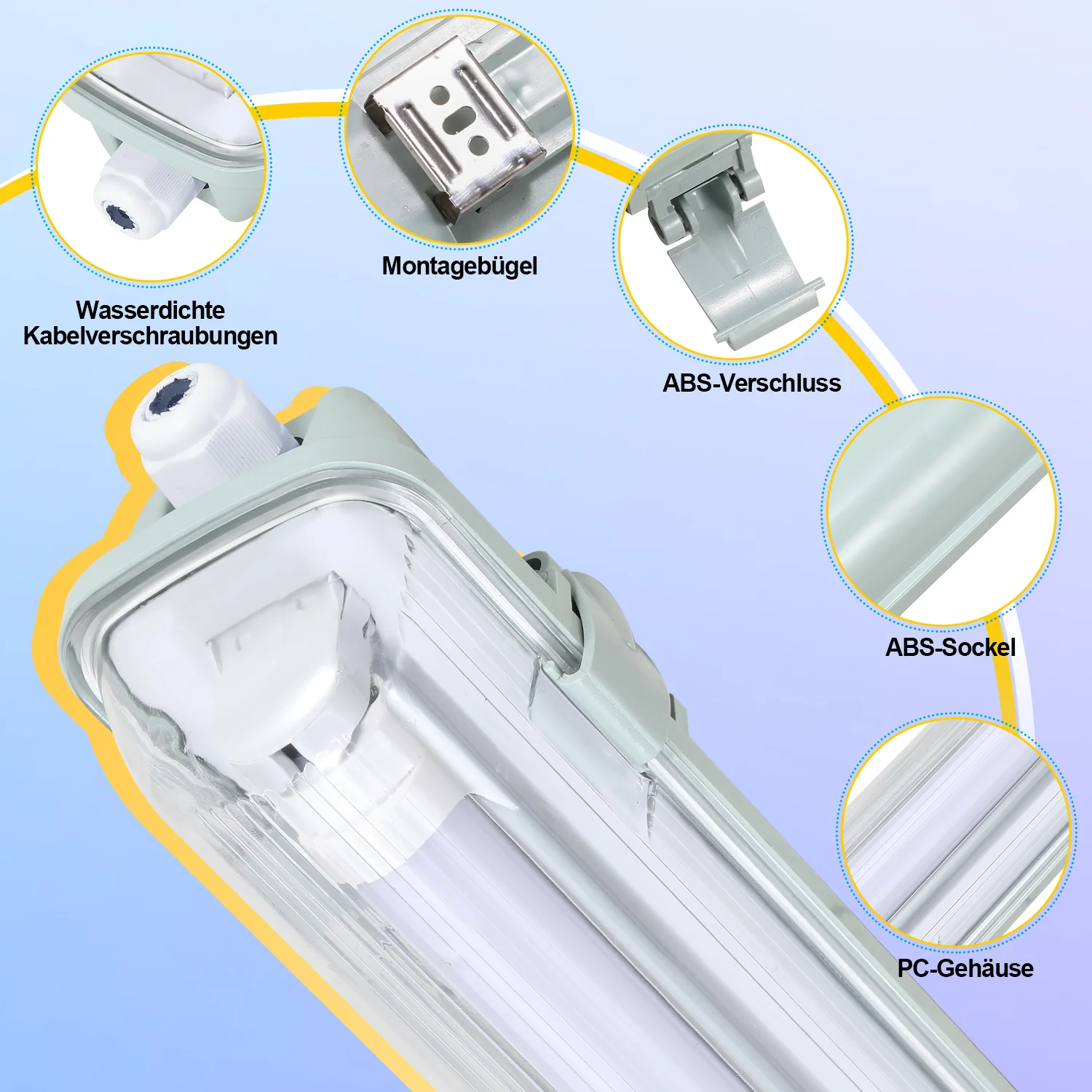 Wasserdichte Kabelverschraubungen

Montagebügel

ABS-Verschluss

ABS-Sockel

PC-Gehäuse