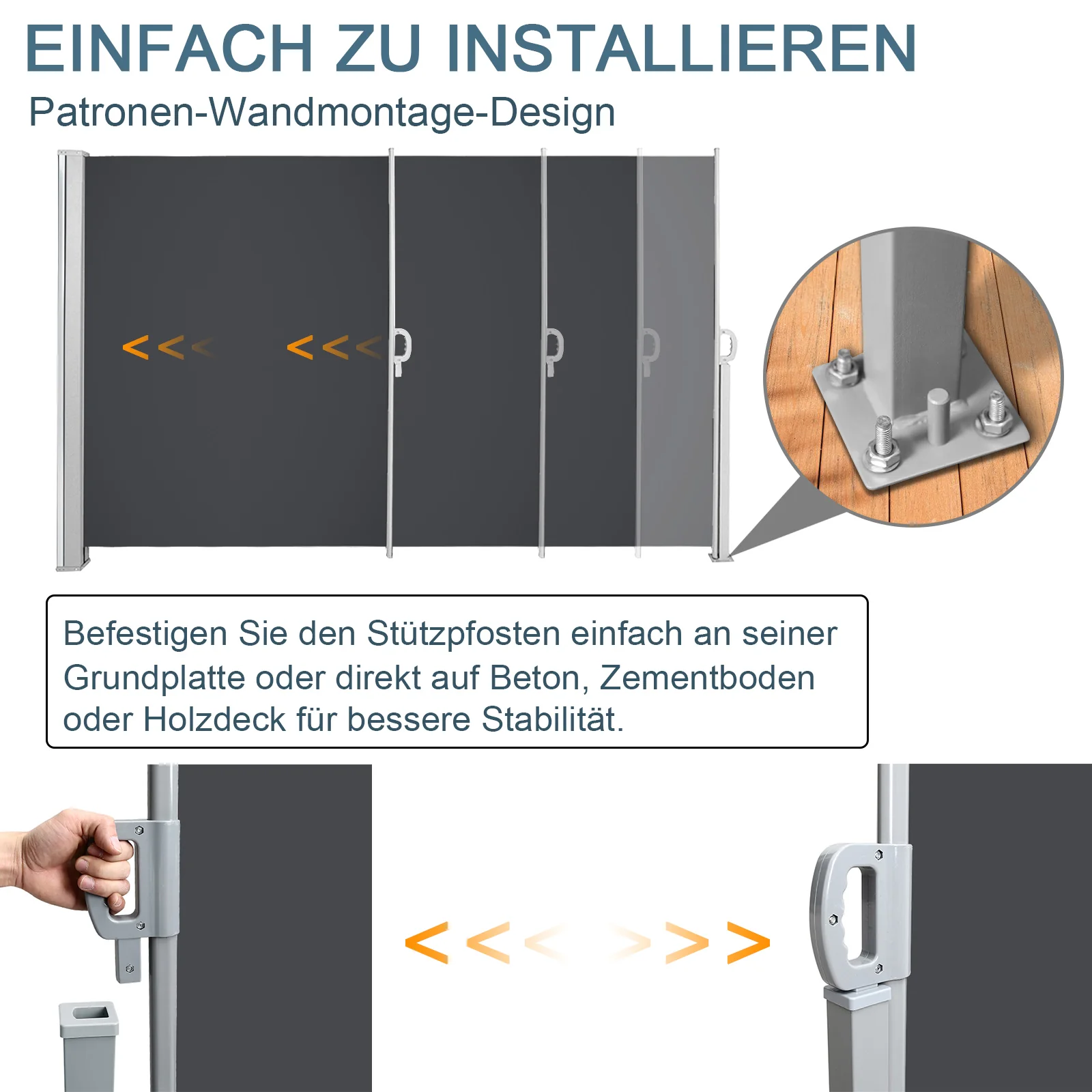 EINFACH ZU INSTALLIEREN
Patronen-Wandmontage-Design

Befestigen Sie den Stützpfosten einfach an seiner Grundplatte oder direkt auf Beton, Zementboden oder Holzdeck für bessere Stabilität.