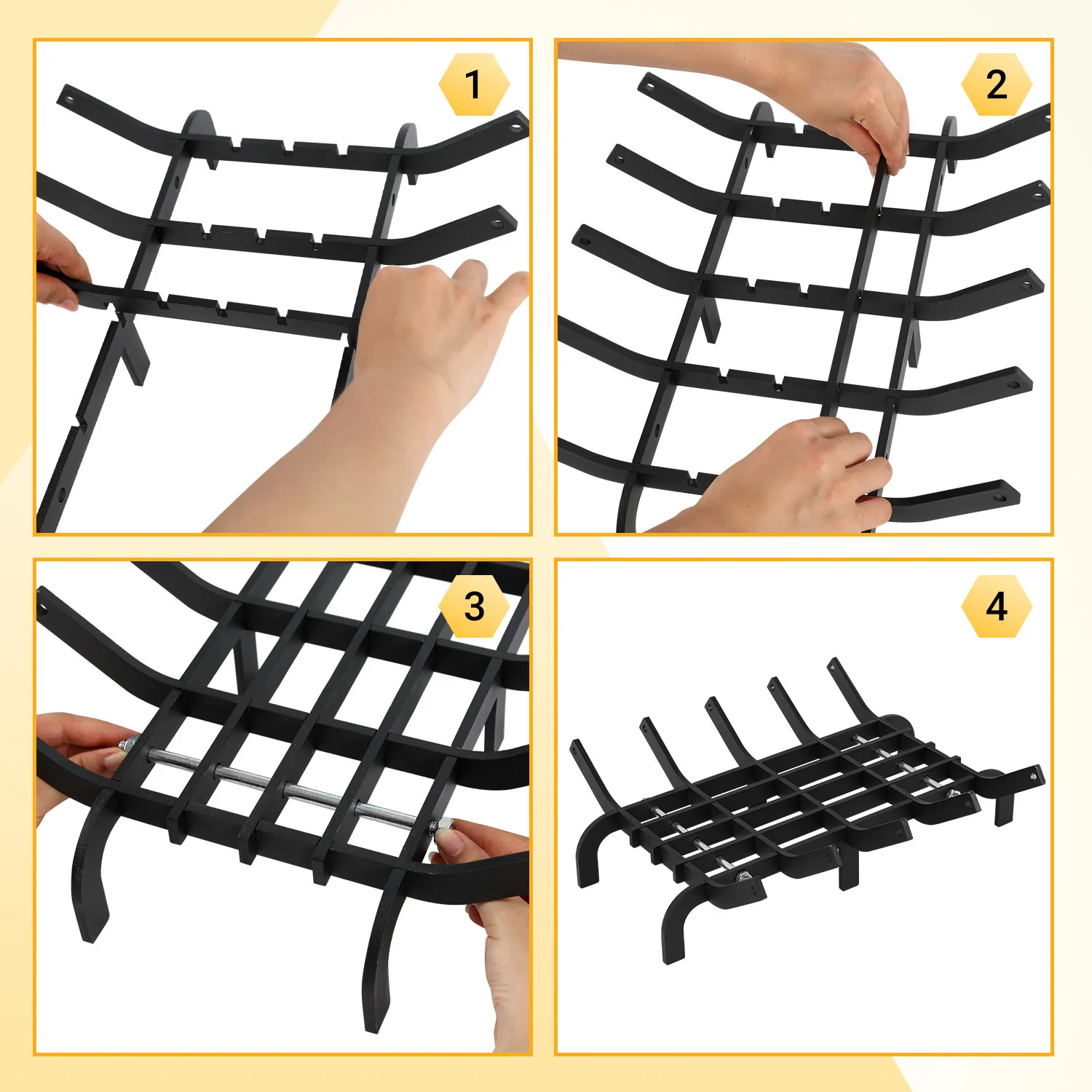 1

2

3

4