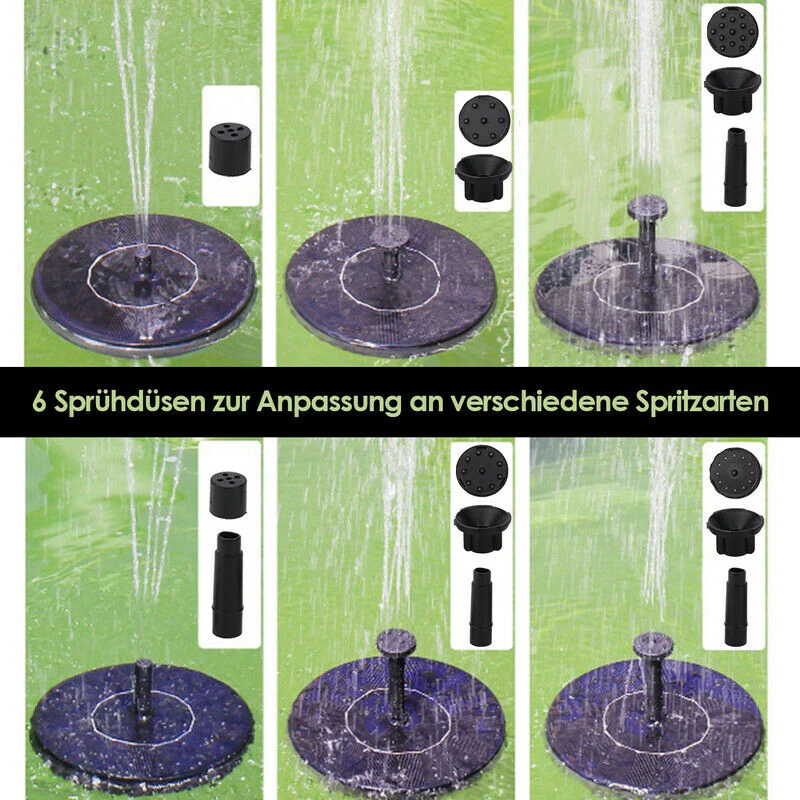 6 Sprühdüsen zur Anpassung an verschiedene Spritzarten