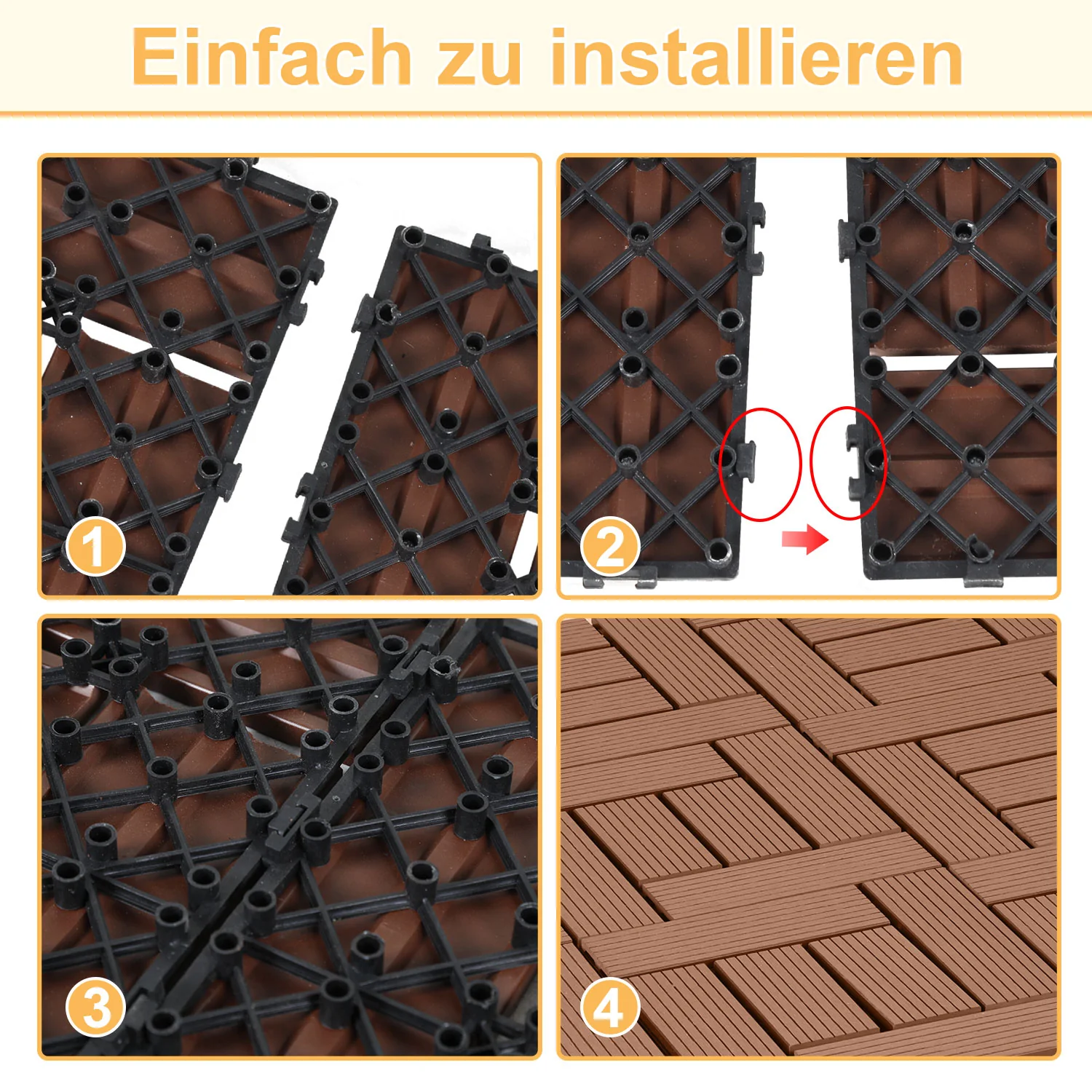 Einfach zu installieren

1

2

3

4