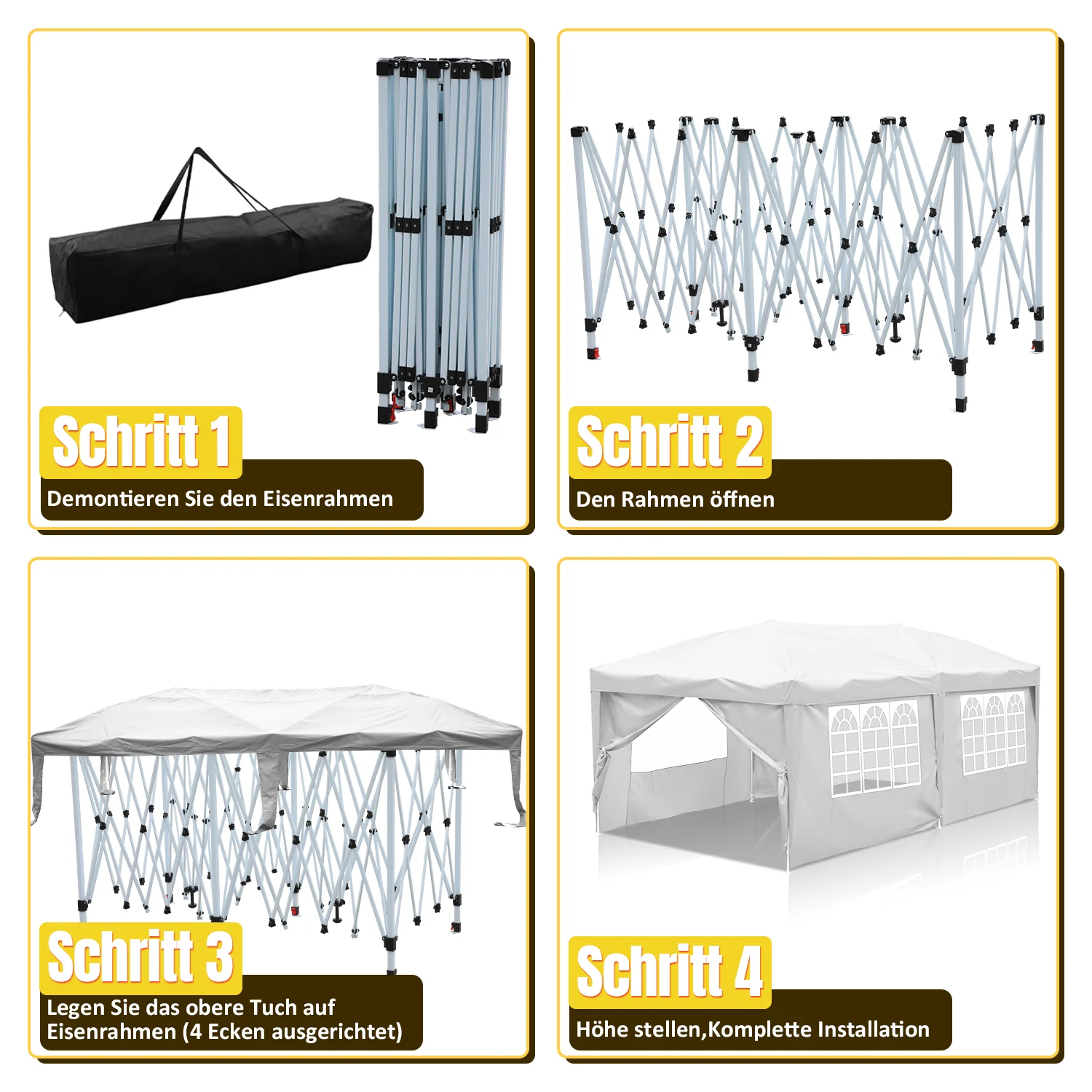 Schritt 1
Demontieren Sie den Eisenrahmen

Schritt 2
Den Rahmen öffnen

Schritt 3
Legen Sie das obere Tuch auf Eisenrahmen (4 Ecken ausgerichtet)

Schritt 4
Höhe stellen,Komplette Installation