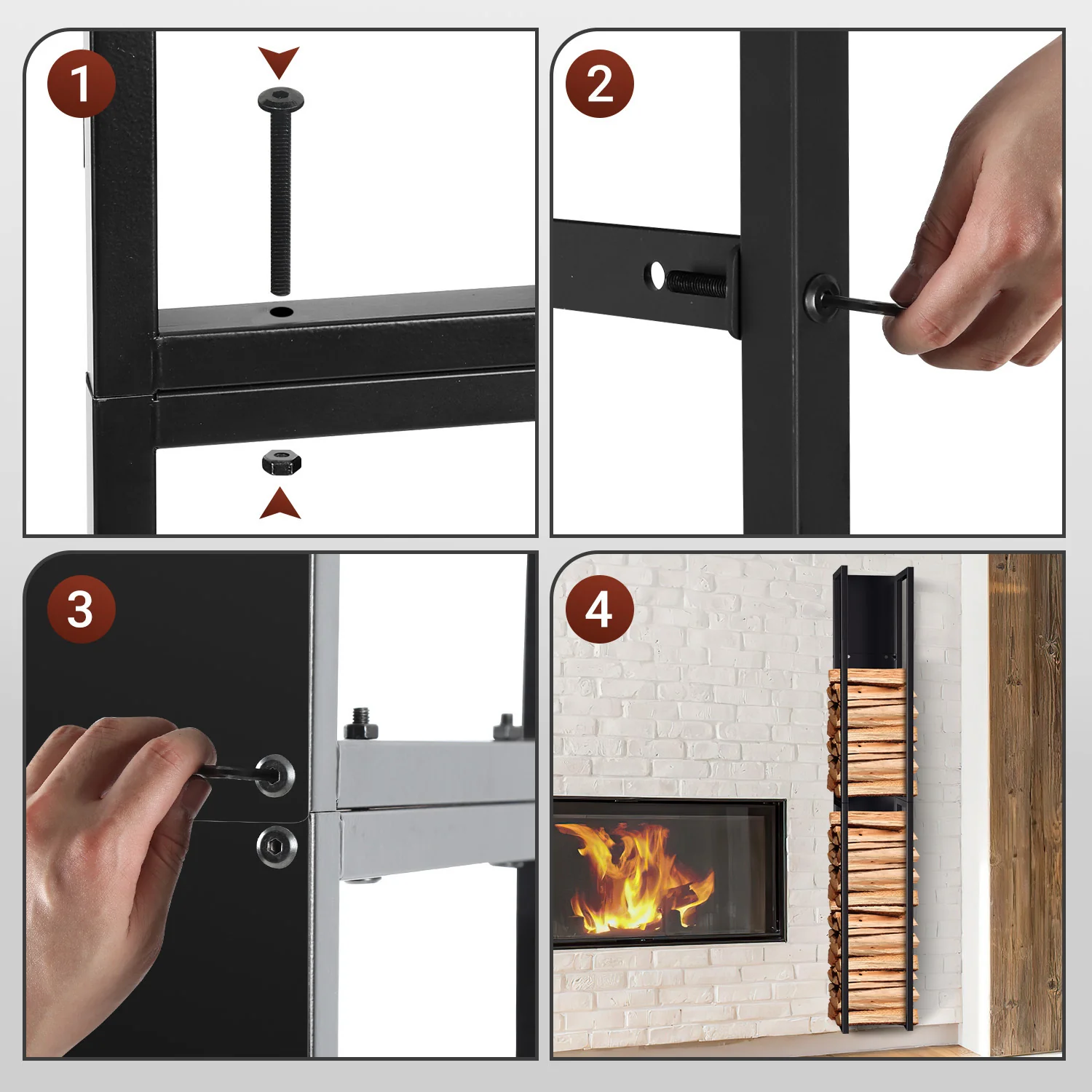 1

2

3

4