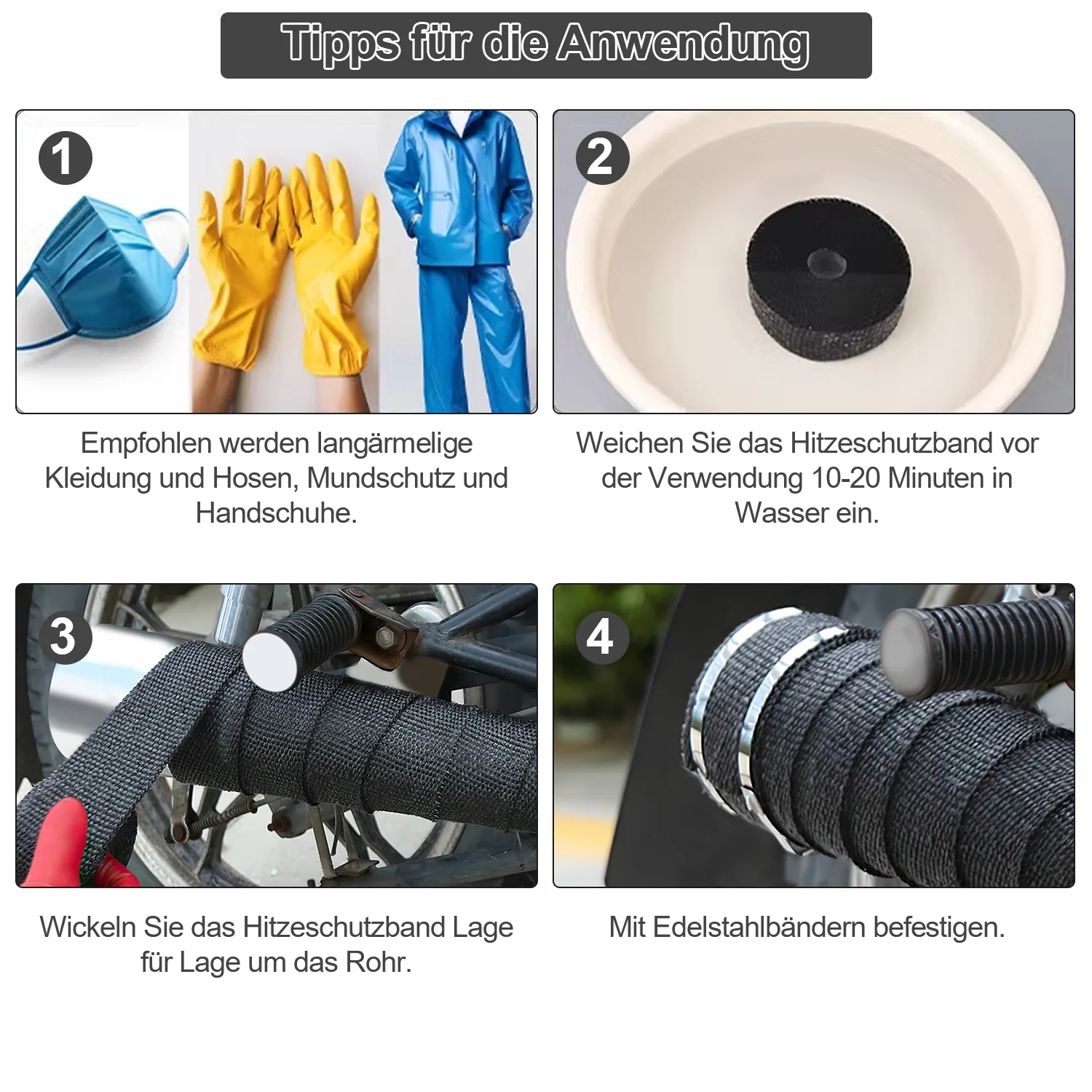 Tipps für die Anwendung

1

Empfohlen werden langärmelige Kleidung und Hosen, Mundschutz und Handschuhe.

2

Weichen Sie das Hitzeschutzband vor der Verwendung 10-20 Minuten in Wasser ein.

3

Wickeln Sie das Hitzeschutzband Lage für Lage um das Rohr.

4

Mit Edelstahlbändern befestigen.