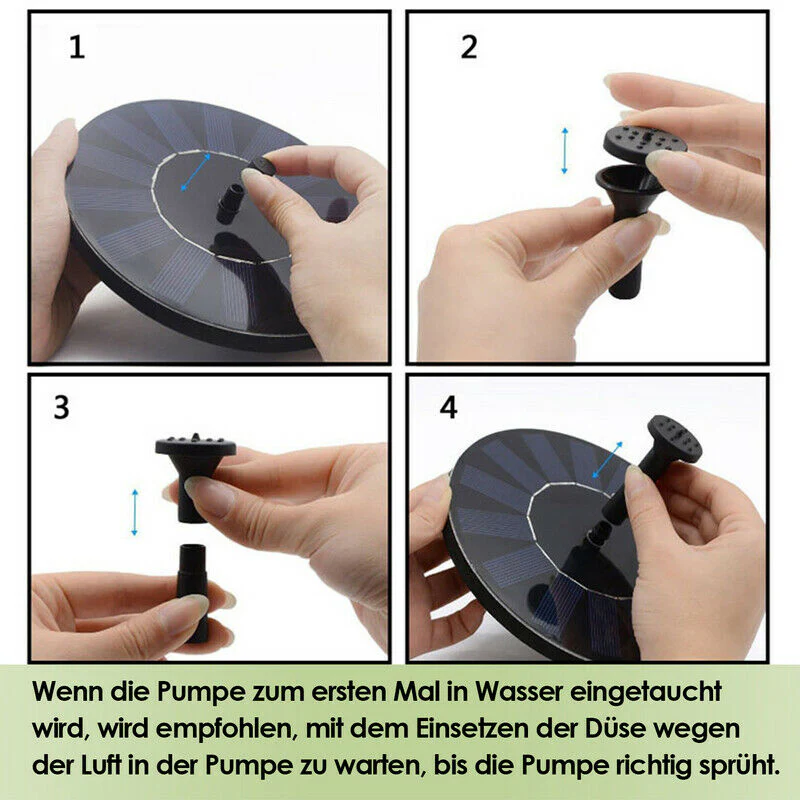 1

2

3

4

Wenn die Pumpe zum ersten Mal in Wasser eingetaucht wird, wird empfohlen, mit dem Einsetzen der Düse wegen der Luft in der Pumpe zu warten, bis die Pumpe richtig sprüht.