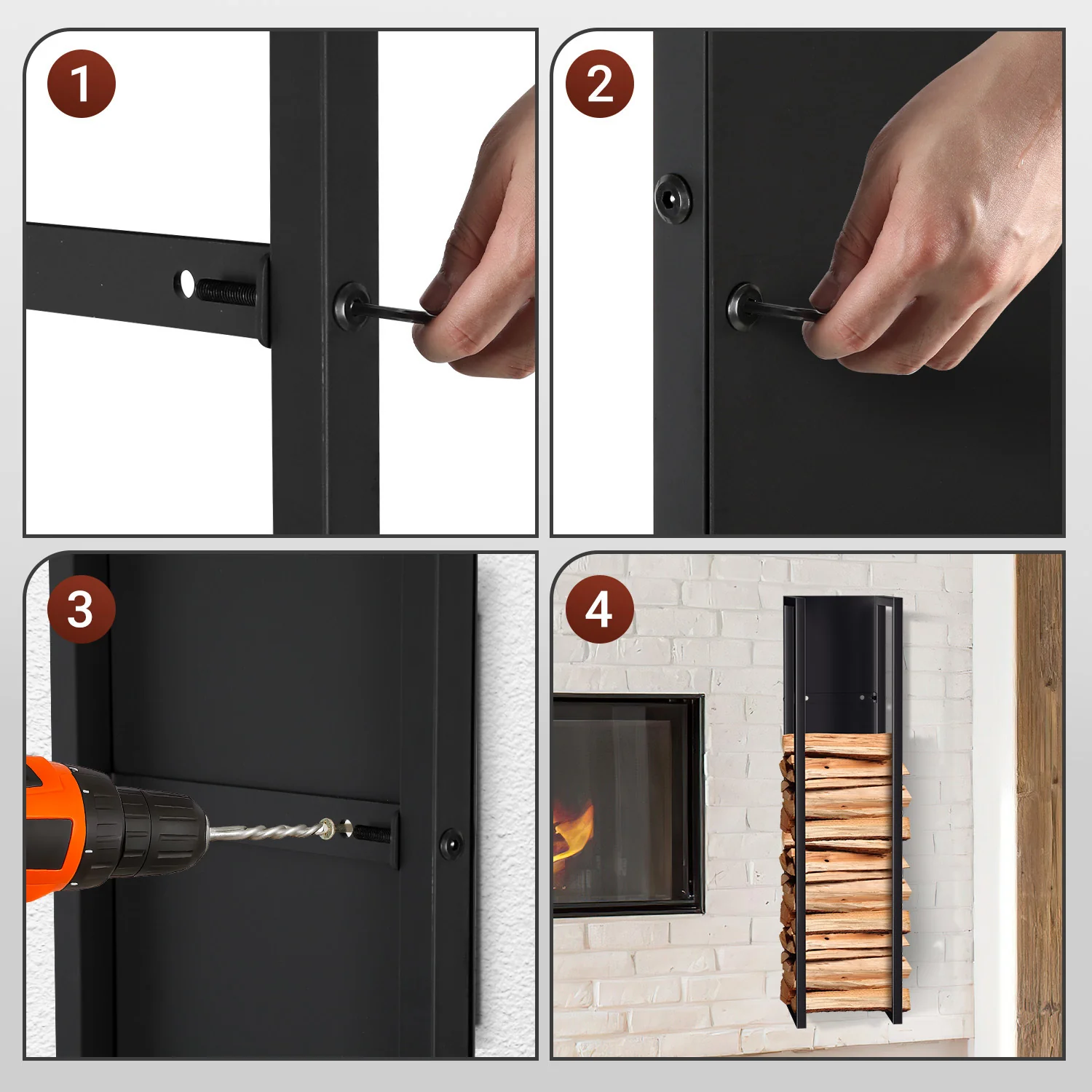 1

2

3

4