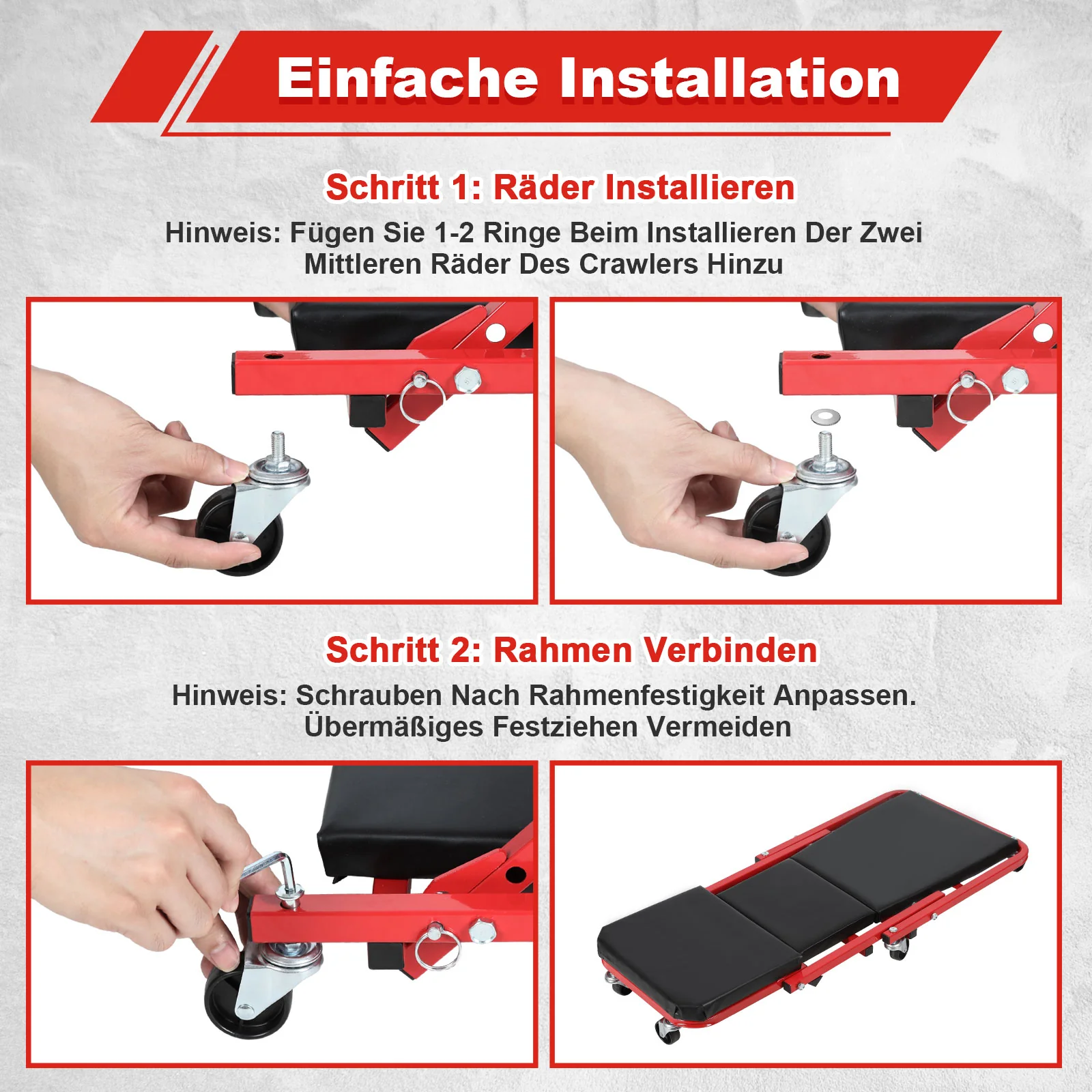 Einfache Installation

Schritt 1: Räder Installieren

Hinweis: Fügen Sie 1-2 Ringe Beim Installieren Der Zwei Mittleren Räder Des Crawlers Hinzu

Schritt 2: Rahmen Verbinden

Hinweis: Schrauben Nach Rahmenfestigkeit Anpassen. Übermäßiges Festziehen Vermeiden