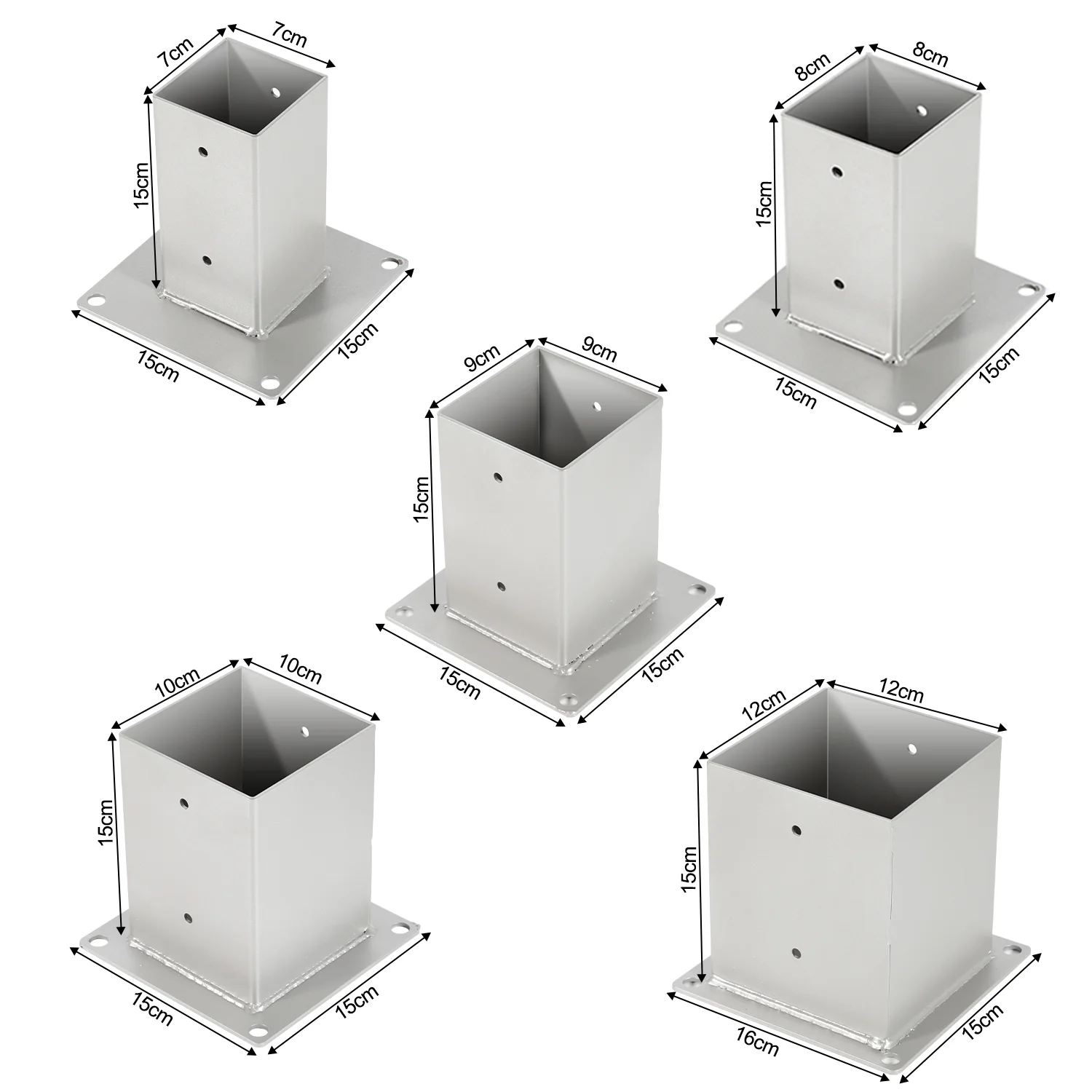 7cm
7cm
15cm
15cm
15cm

8cm
8cm
15cm
15cm
15cm

9cm
9cm
15cm
15cm
15cm

10cm
10cm
15cm
15cm
15cm

12cm
12cm
15cm
16cm
15cm