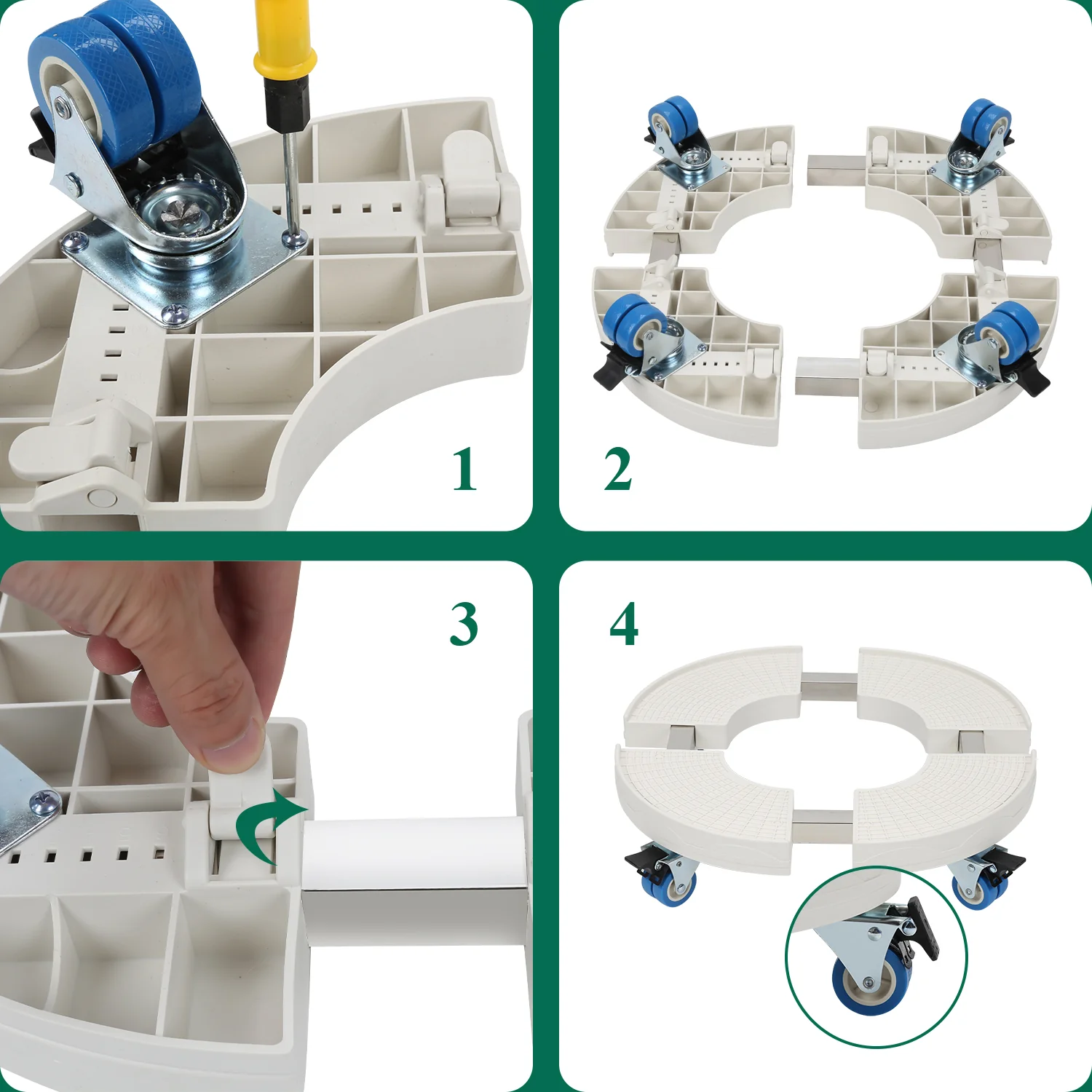 1

2

3

4