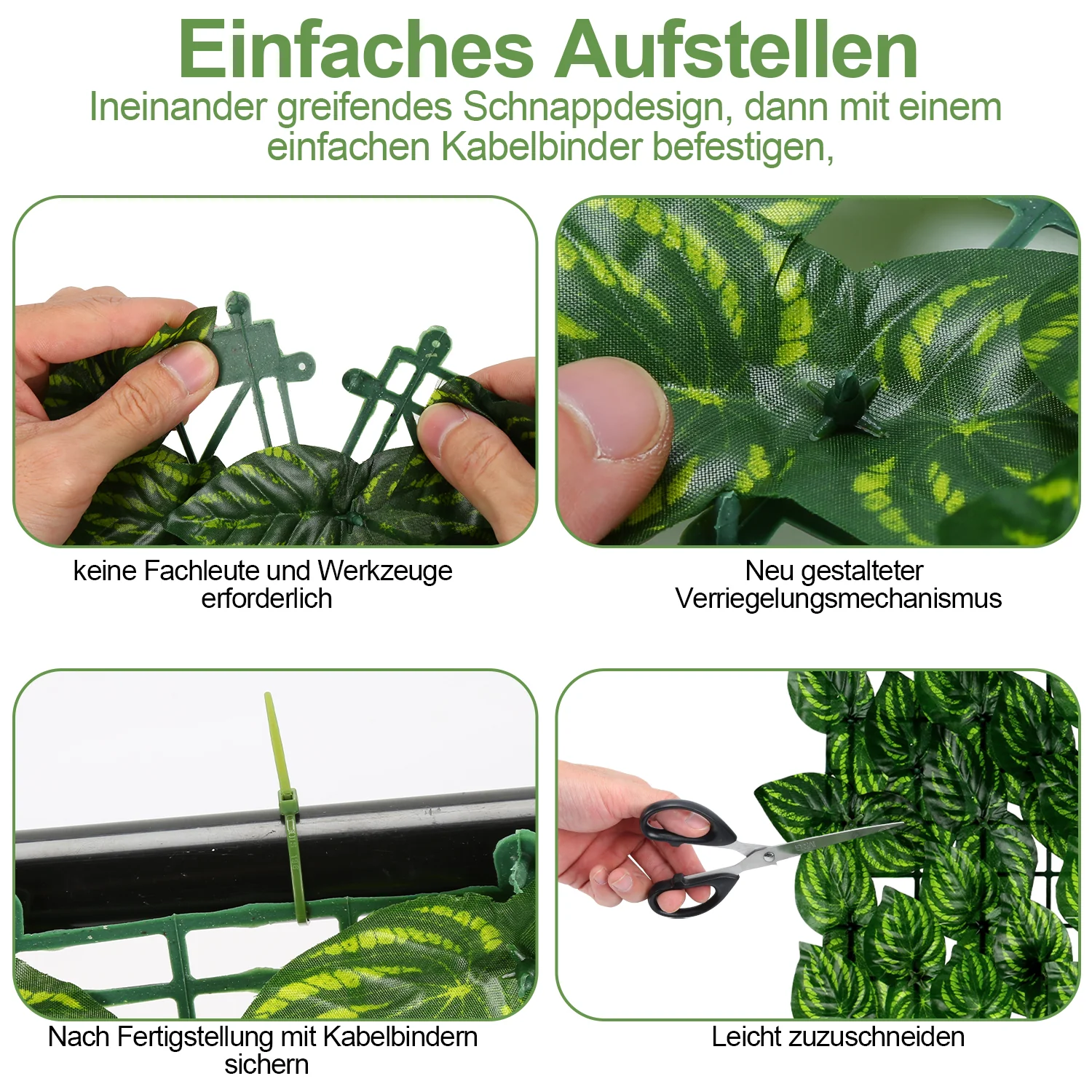 Einfaches Aufstellen

Ineinander greifendes Schnappdesign, dann mit einem einfachen Kabelbinder befestigen,

keine Fachleute und Werkzeuge erforderlich

Neu gestalteter Verriegelungsmechanismus

Nach Fertigstellung mit Kabelbindern sichern

Leicht zuzuschneiden