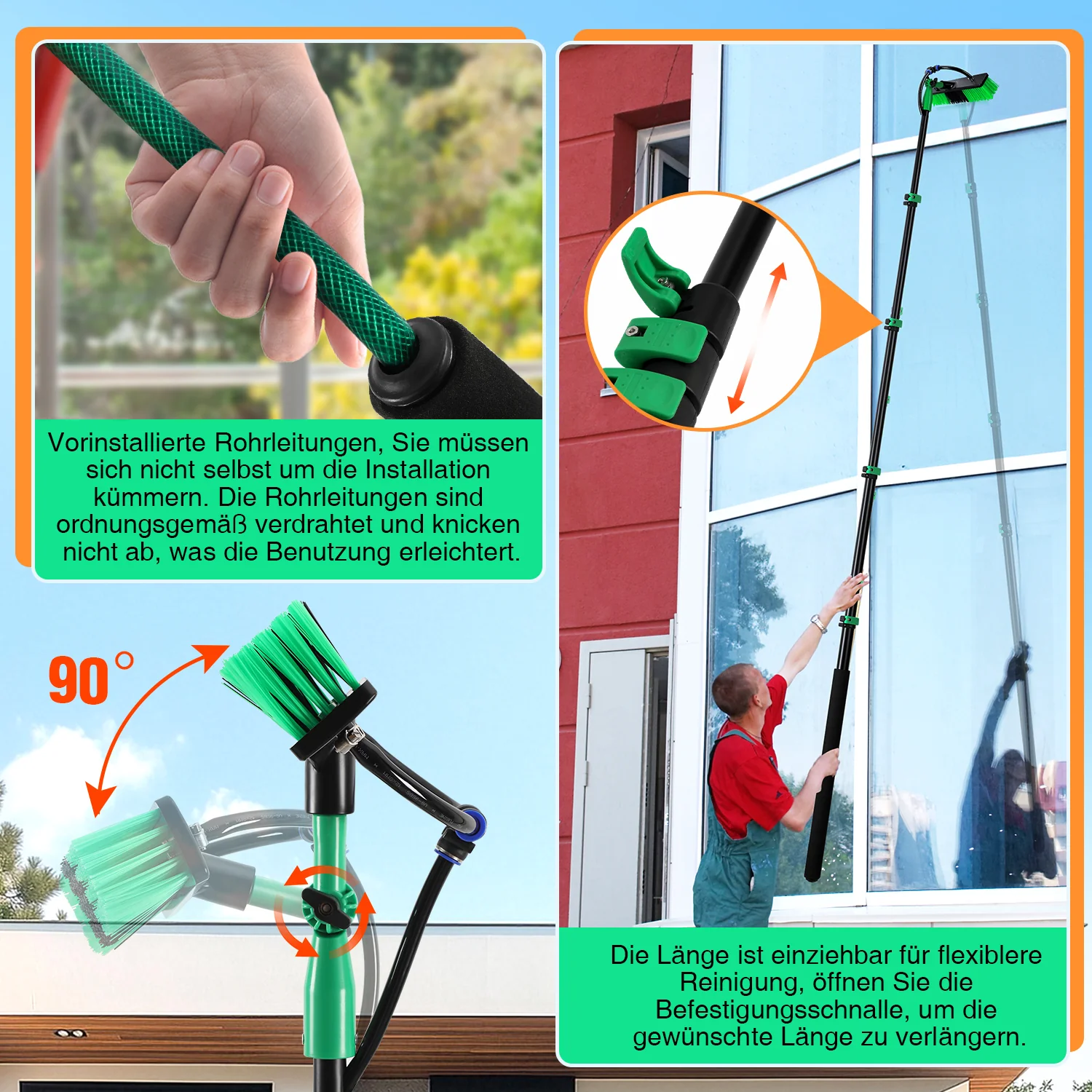 Vorinstallierte Rohrleitungen, Sie müssen sich nicht selbst um die Installation kümmern. Die Rohrleitungen sind ordnungsgemäß verdrahtet und knicken nicht ab, was die Benutzung erleichtert.

90°

Die Länge ist einziehbar für flexiblere Reinigung, öffnen Sie die Befestigungsschnalle, um die gewünschte Länge zu verlängern.