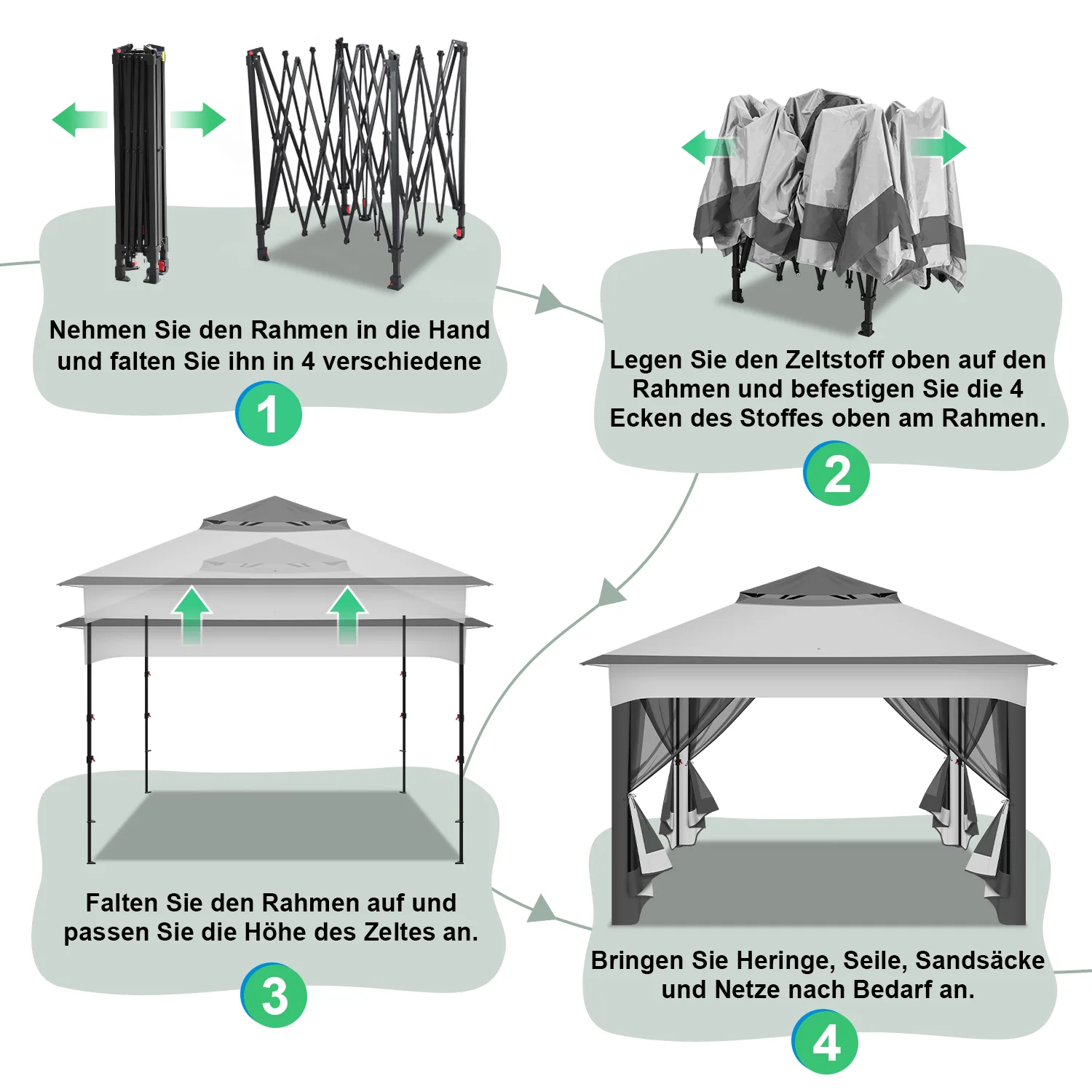 Nehmen Sie den Rahmen in die Hand und falten Sie ihn in 4 verschiedene

1

Legen Sie den Zeltstoff oben auf den Rahmen und befestigen Sie die 4 Ecken des Stoffes oben am Rahmen.

2

Falten Sie den Rahmen auf und passen Sie die Höhe des Zeltes an.

3

Bringen Sie Heringe, Seile, Sandsäcke und Netze nach Bedarf an.

4