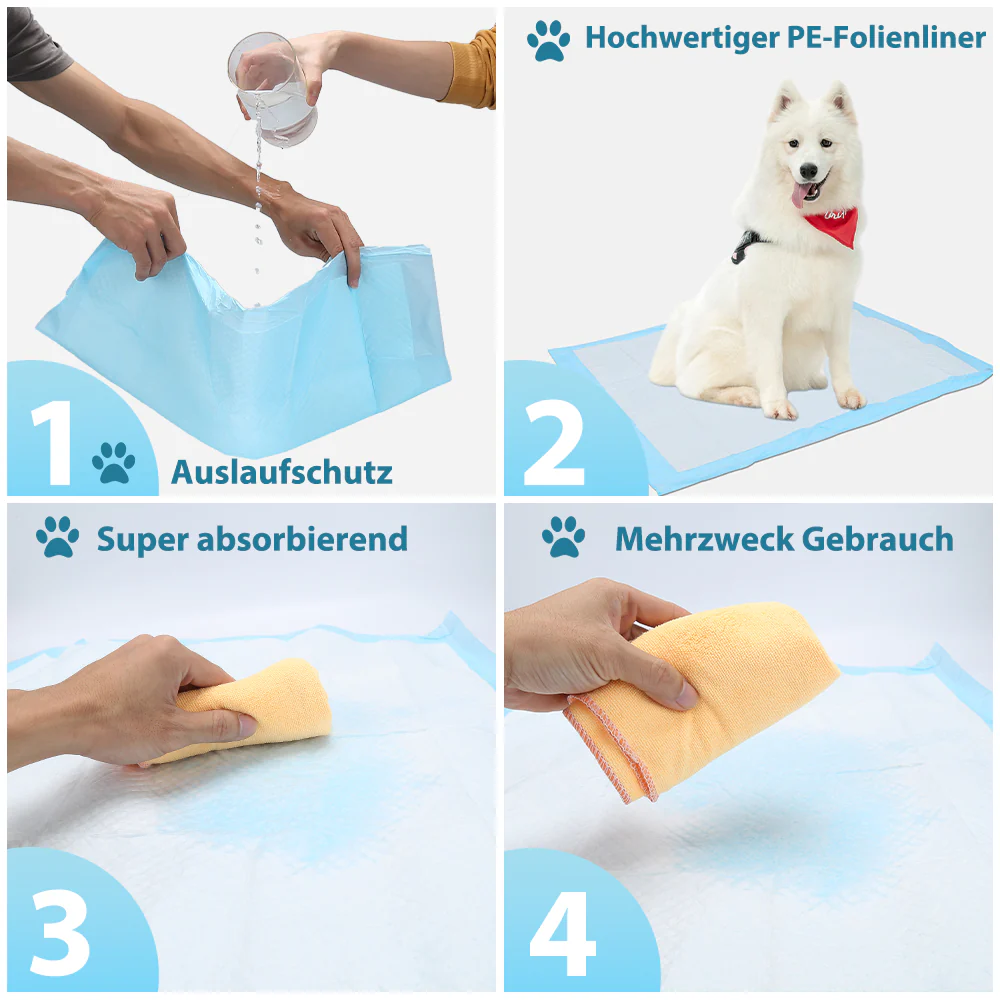 1
Auslaufschutz

Hochwertiger PE-Folienliner
2

Super absorbierend
3

Mehrzweck Gebrauch
4