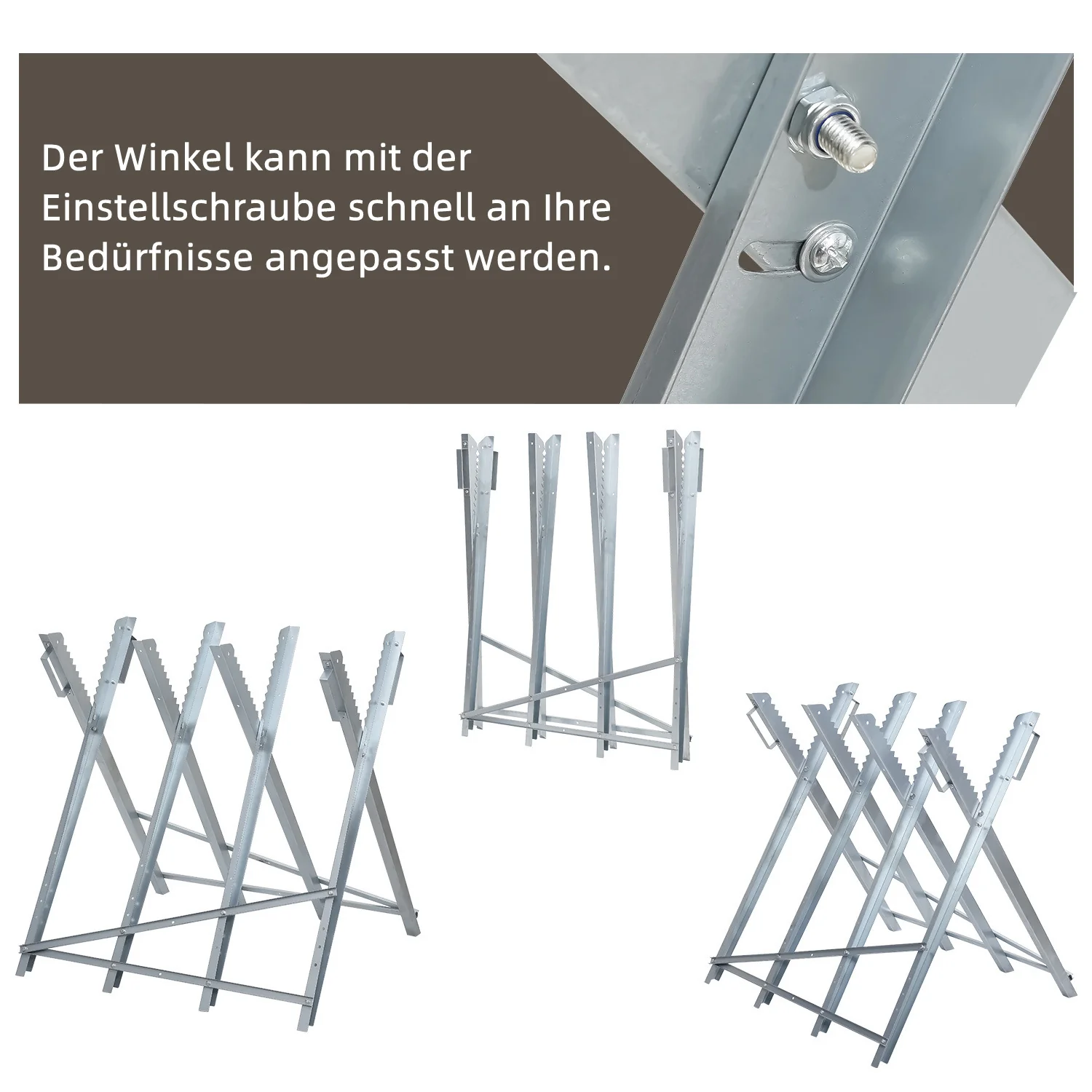 Der Winkel kann mit der Einstellschraube schnell an Ihre Bedürfnisse angepasst werden.