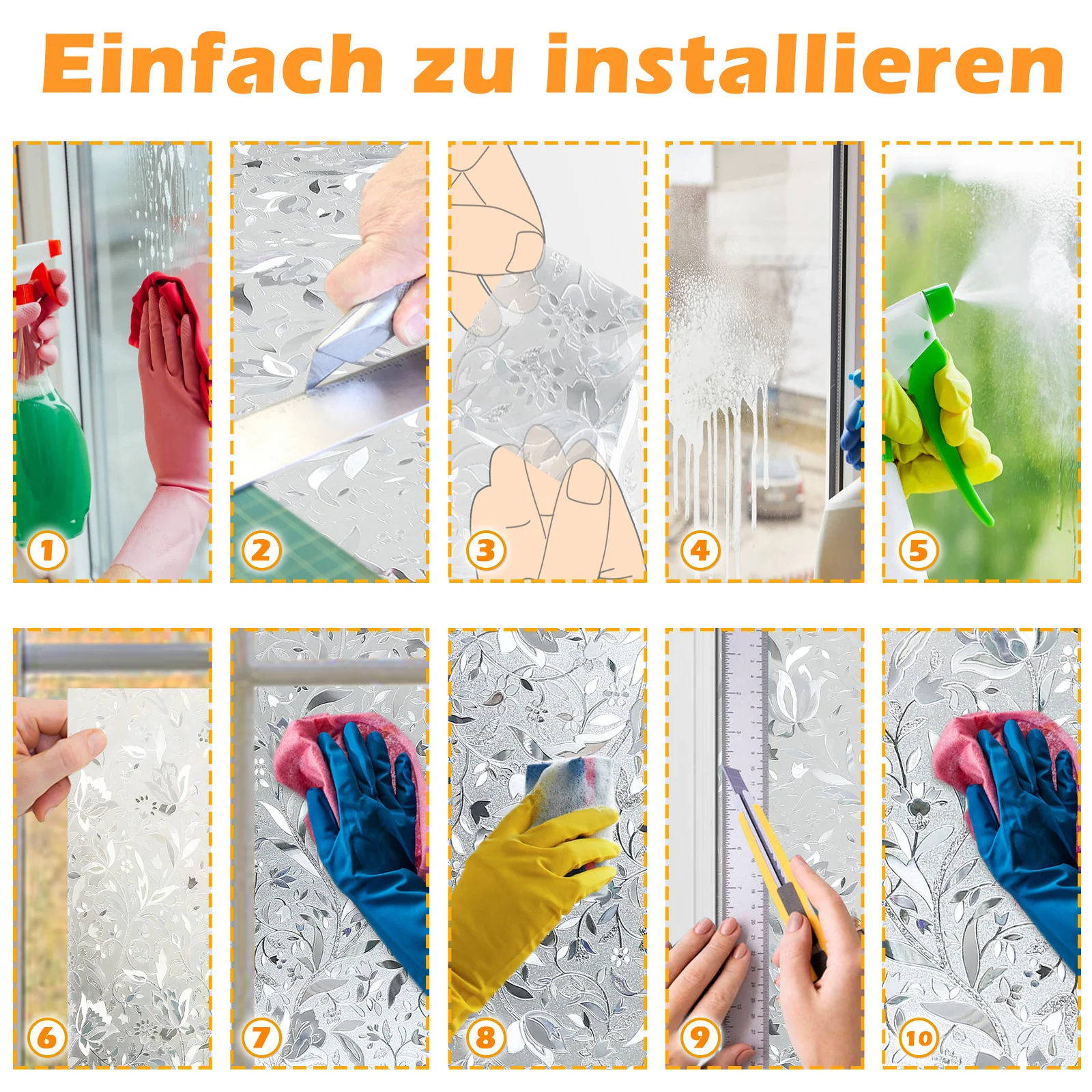 Einfach zu installieren

1

2

3

4

5

6

7

8

9

10