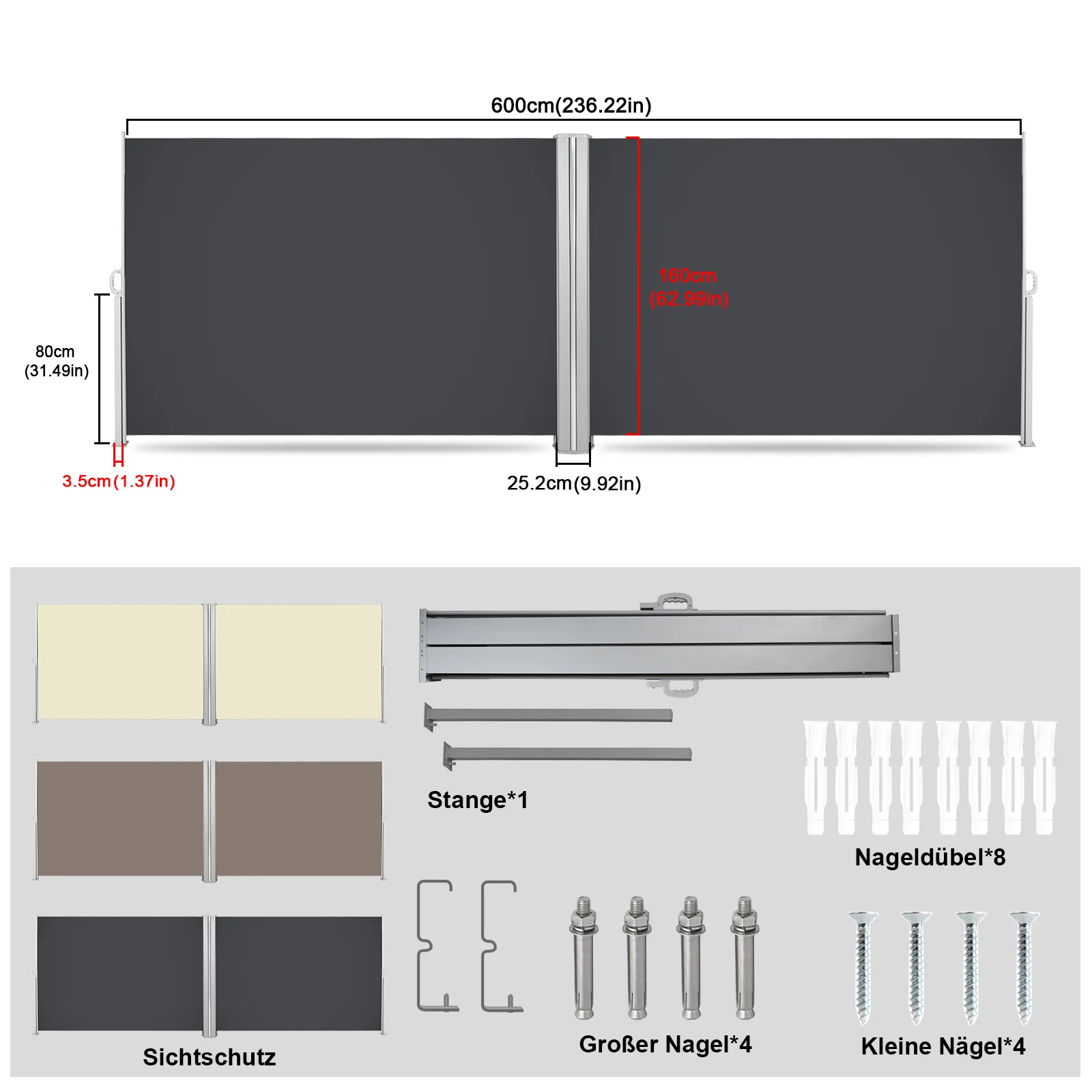 600cm(236.22in)

160cm
(62.99in)

80cm
(31.49in)

3.5cm(1.37in)

25.2cm(9.92in)

Stange*1

Nageldübel*8

Sichtschutz

Großer Nagel*4

Kleine Nägel*4