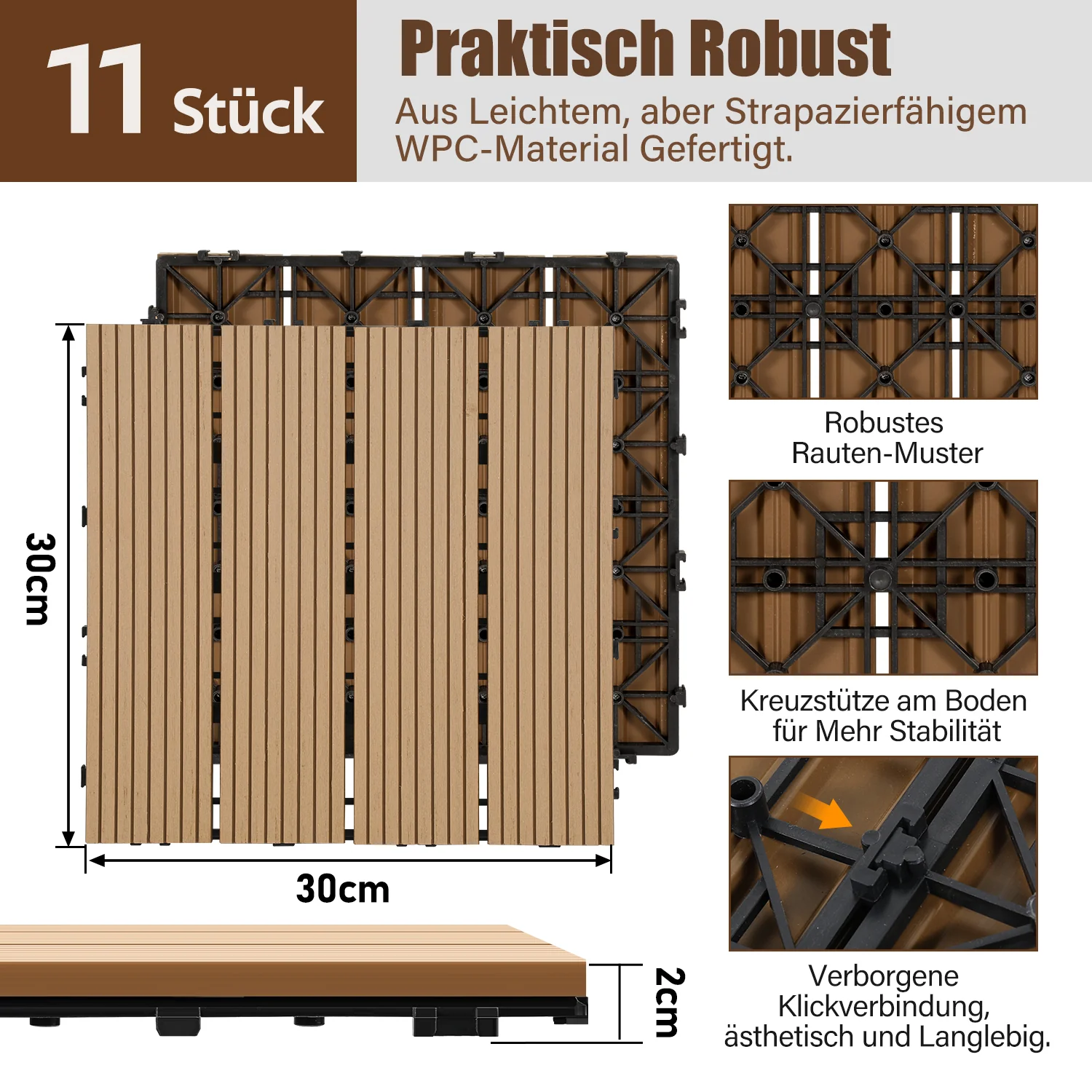 11 Stück

Praktisch Robust

Aus Leichtem, aber Strapazierfähigem WPC-Material Gefertigt.

30cm

30cm

2cm

Robustes Rauten-Muster

Kreuzstütze am Boden für Mehr Stabilität

Verborgene Klickverbindung, ästhetisch und Langlebig.