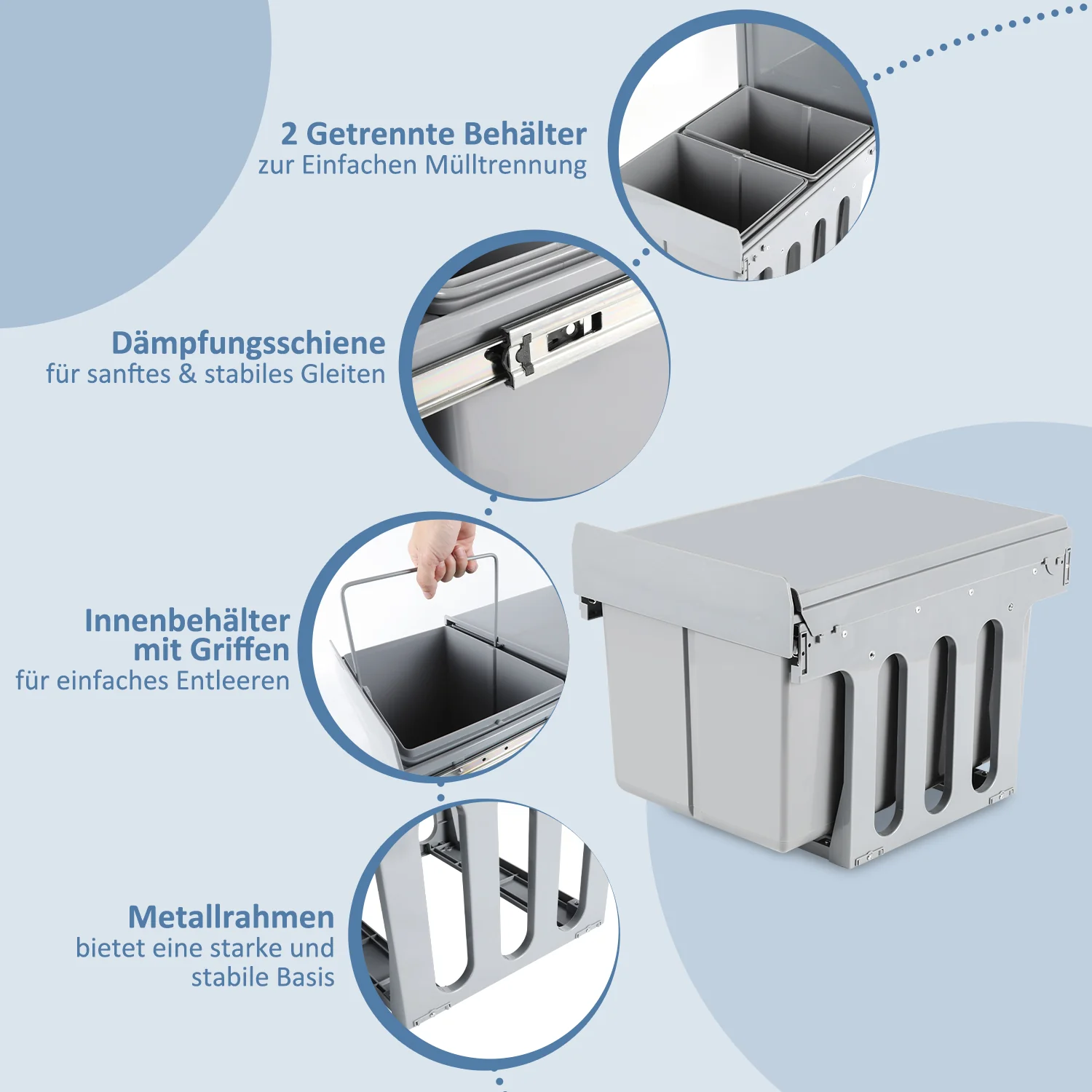 2 Getrennte Behälter
zur Einfachen Mülltrennung

Dämpfungsschiene
für sanftes & stabiles Gleiten

Innenbehälter mit Griffen
für einfaches Entleeren

Metallrahmen
bietet eine starke und stabile Basis