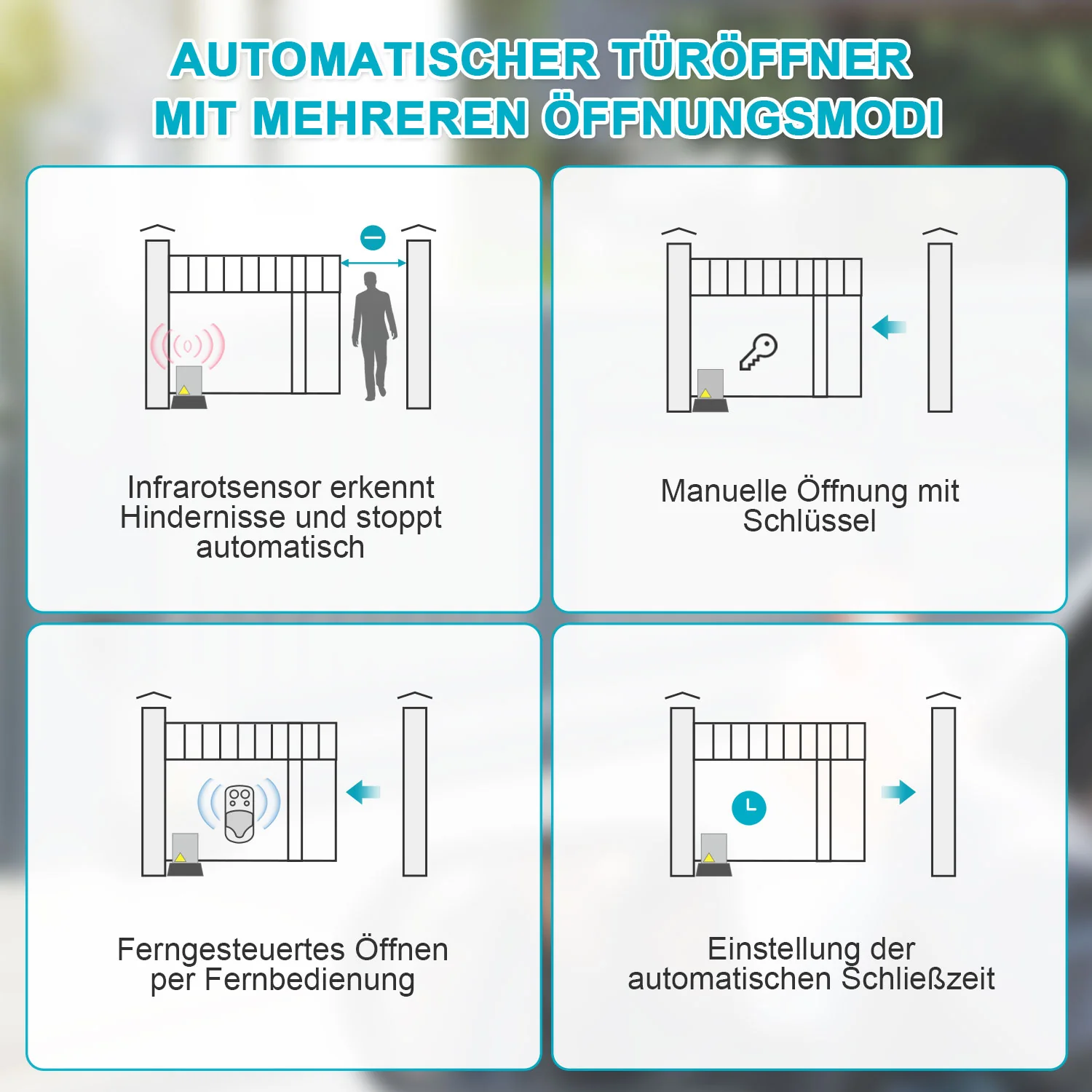 AUTOMATISCHER TÜRÖFFNER
MIT MEHREREN ÖFFNUNGSMODI

Infrarotsensor erkennt Hindernisse und stoppt automatisch

Manuelle Öffnung mit Schlüssel

Ferngesteuertes Öffnen per Fernbedienung

Einstellung der automatischen Schließzeit