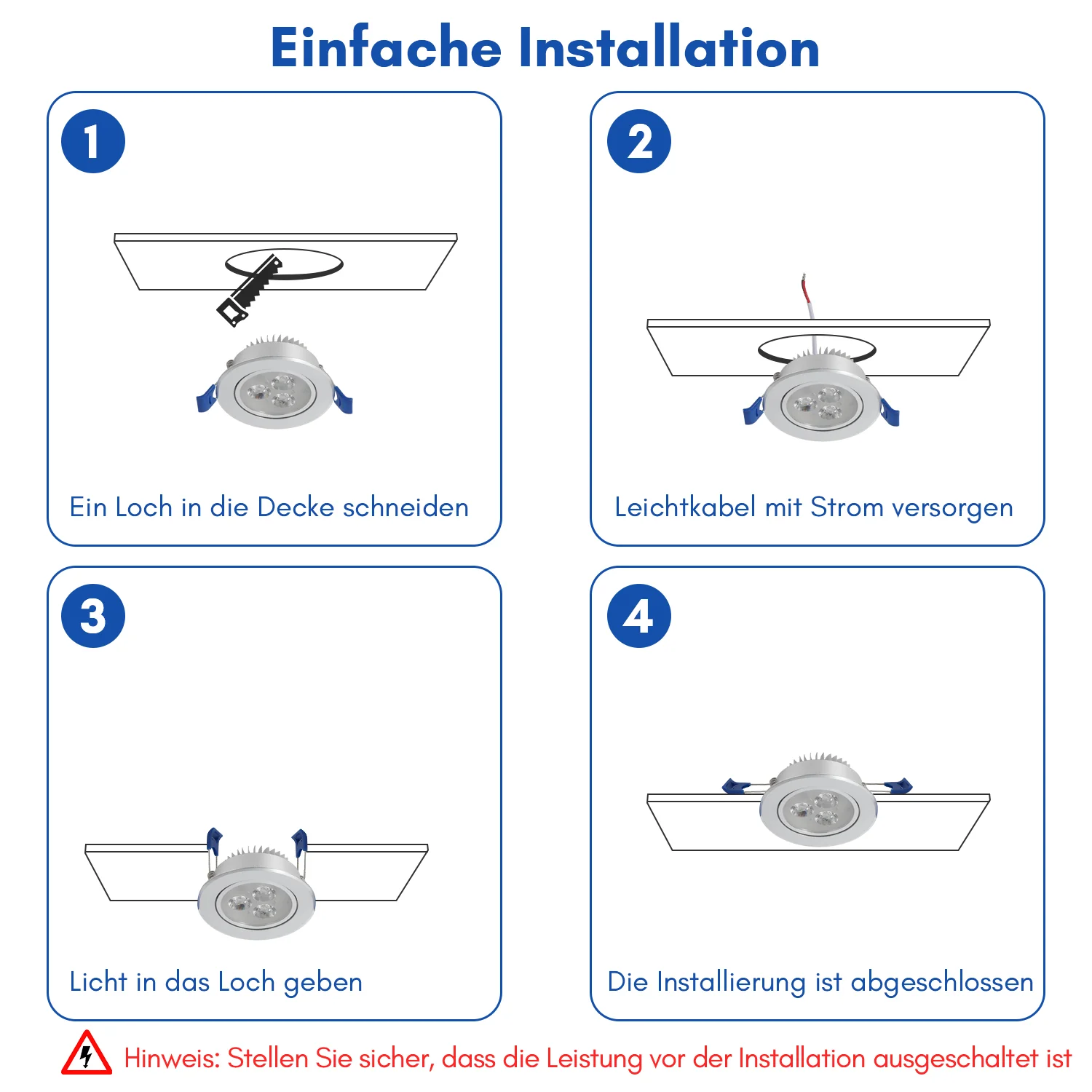 Einfache Installation

1

Ein Loch in die Decke schneiden

2

Leichtkabel mit Strom versorgen

3

Licht in das Loch geben

4

Die Installierung ist abgeschlossen

Hinweis: Stellen Sie sicher, dass die Leistung vor der Installation ausgeschaltet ist