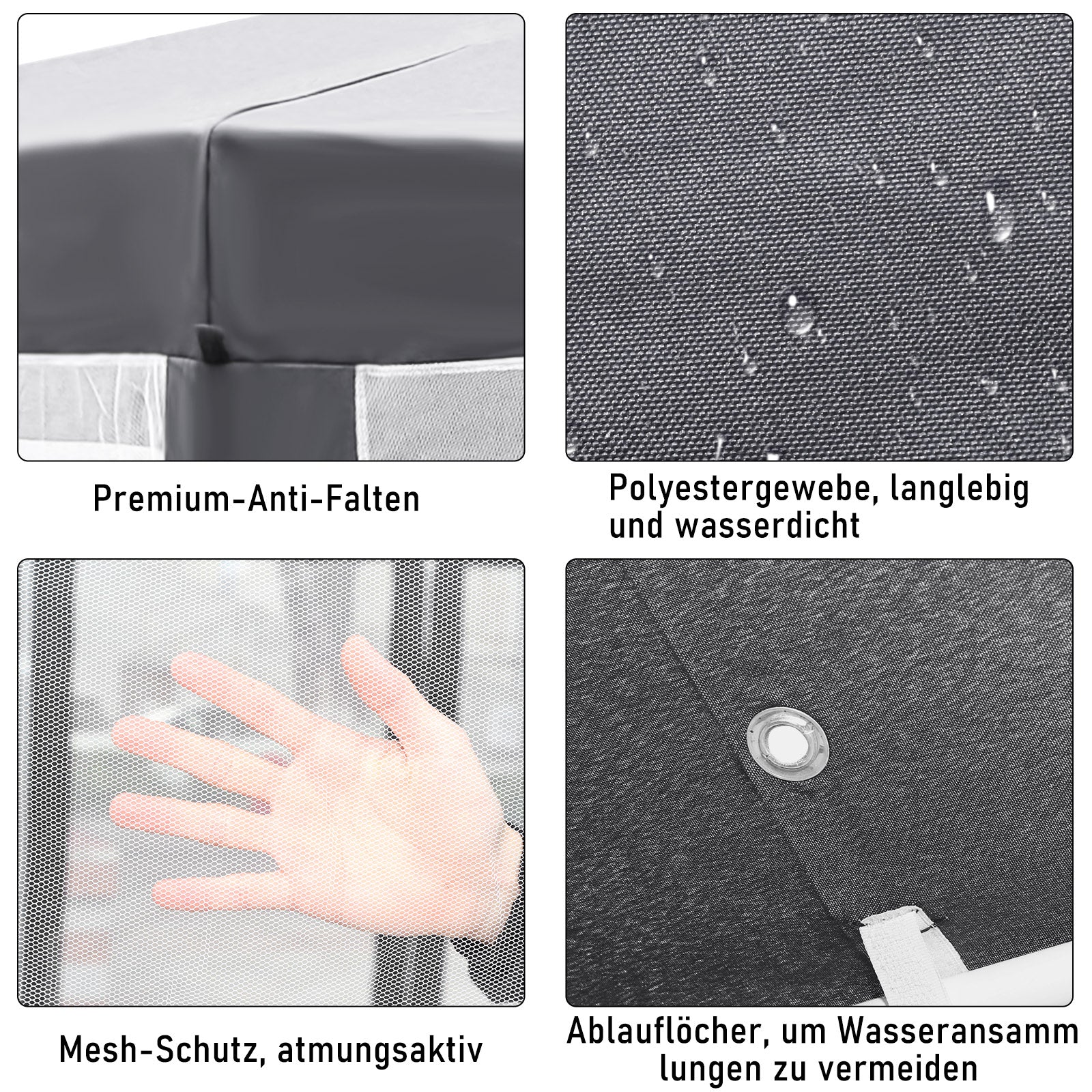 Premium-Anti-Falten

Polyestergewebe, langlebig und wasserdicht

Mesh-Schutz, atmungsaktiv

Ablauflöcher, um Wasseransamm lungen zu vermeiden