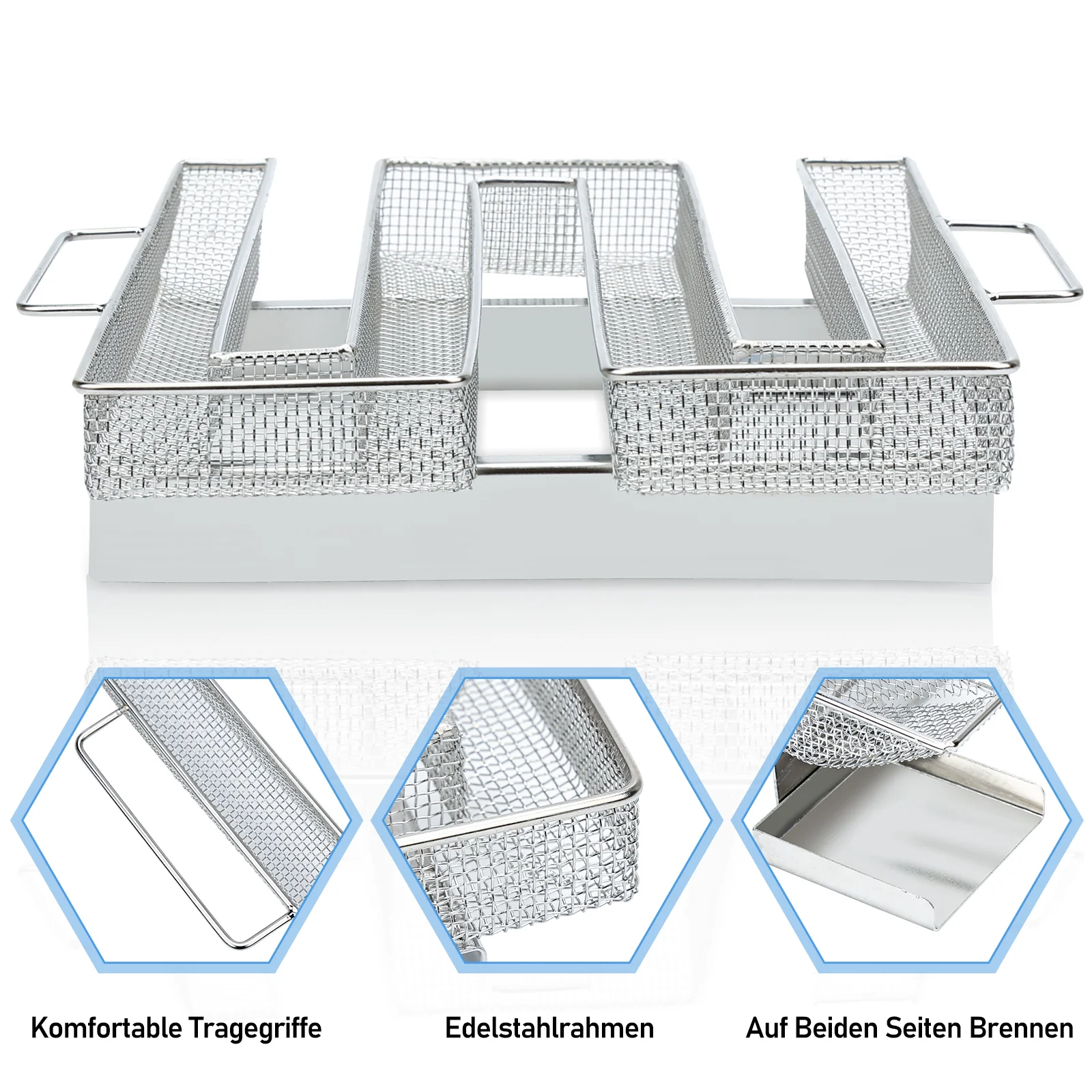 Komfortable Tragegriffe

Edelstahlrahmen

Auf Beiden Seiten Brennen