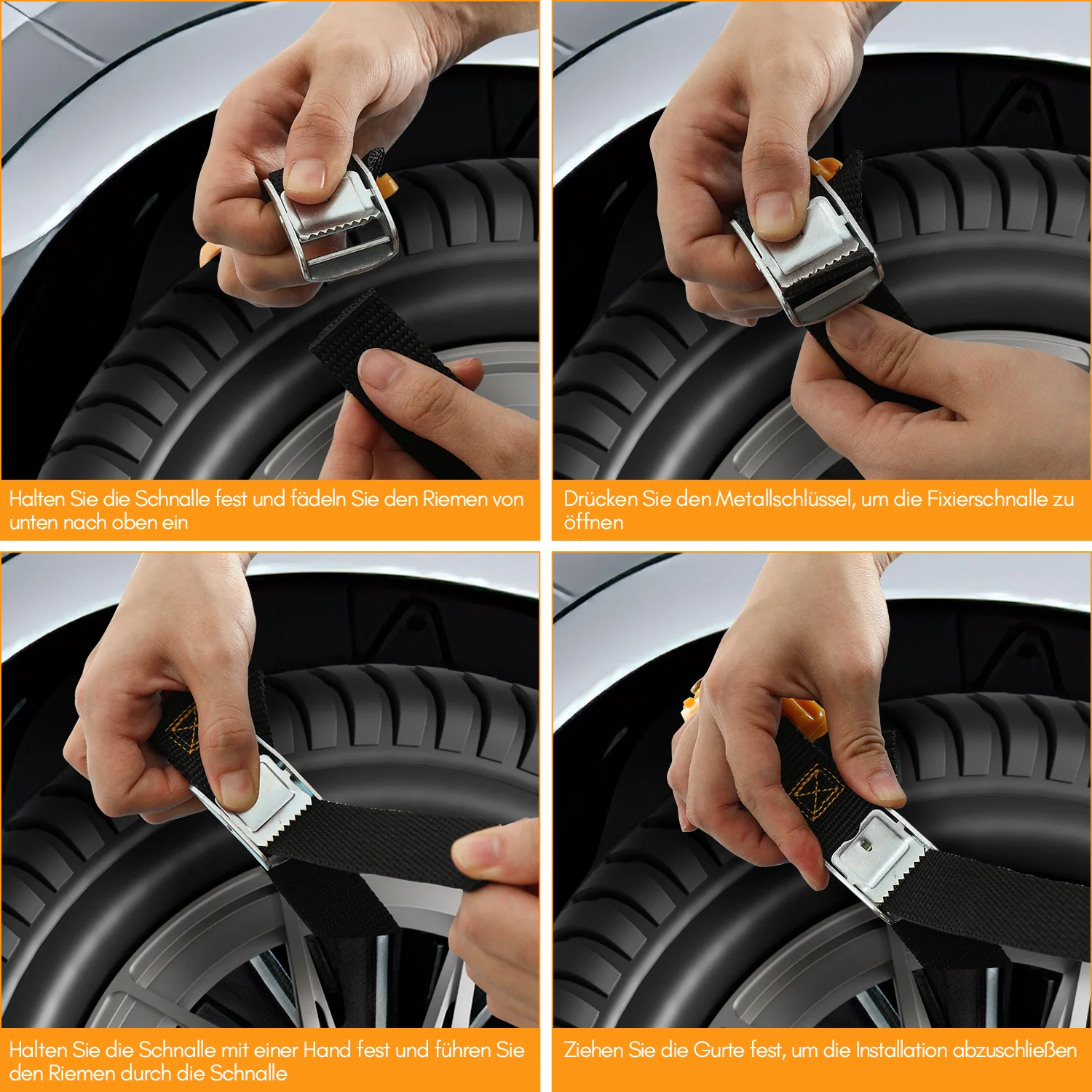 Halten Sie die Schnalle fest und fädeln Sie den Riemen von unten nach oben ein

Drücken Sie den Metallschlüssel, um die Fixierschnalle zu öffnen

Halten Sie die Schnalle mit einer Hand fest und führen Sie den Riemen durch die Schnalle

Ziehen Sie die Gurte fest, um die Installation abzuschließen