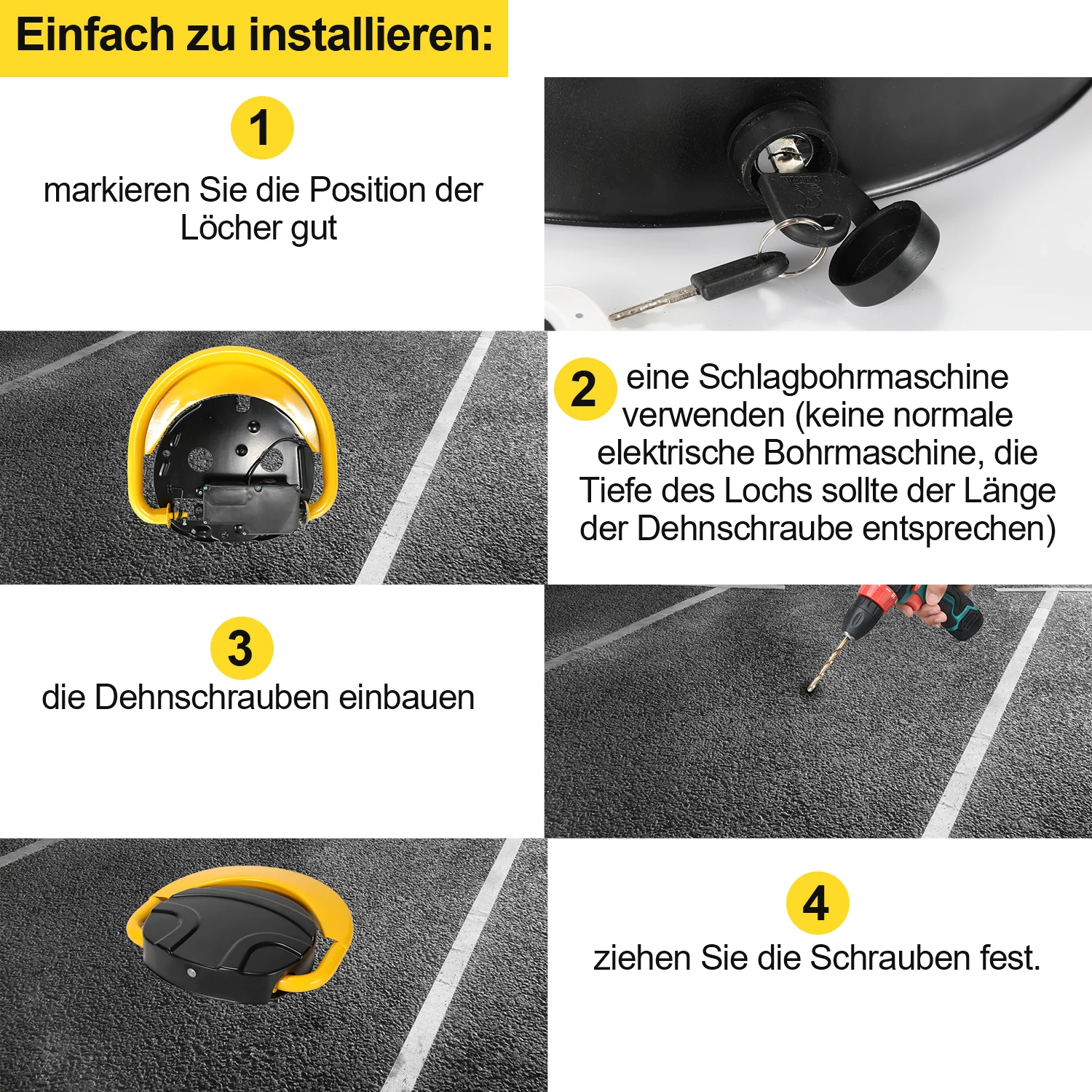 Einfach zu installieren:

1
markieren Sie die Position der Löcher gut

2 eine Schlagbohrmaschine verwenden (keine normale elektrische Bohrmaschine, die Tiefe des Lochs sollte der Länge der Dehnschraube entsprechen)

3
die Dehnschrauben einbauen

4
ziehen Sie die Schrauben fest.