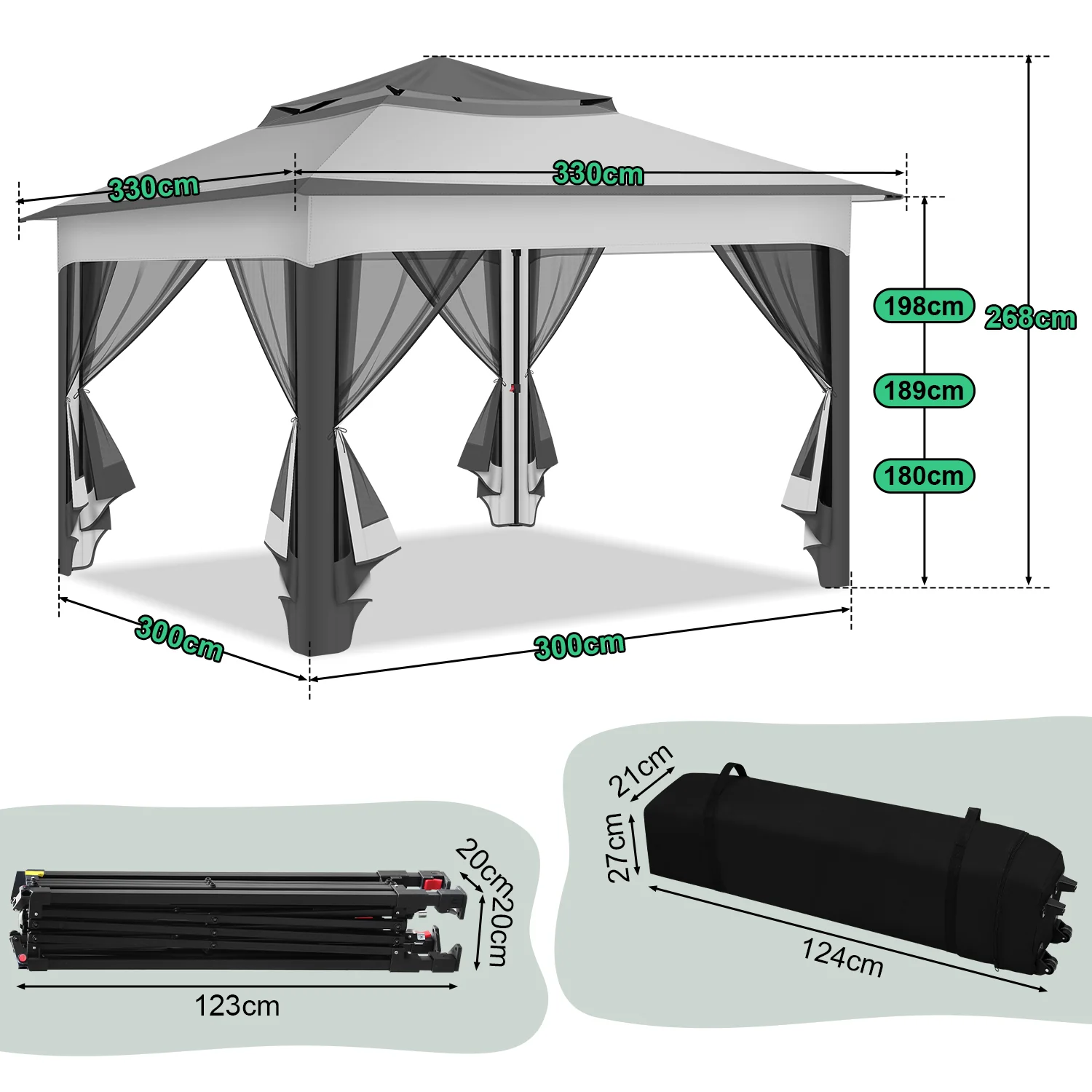 330cm
330cm
198cm
189cm
180cm
268cm
300cm
300cm

20cm
20cm
123cm

21cm
27cm
124cm