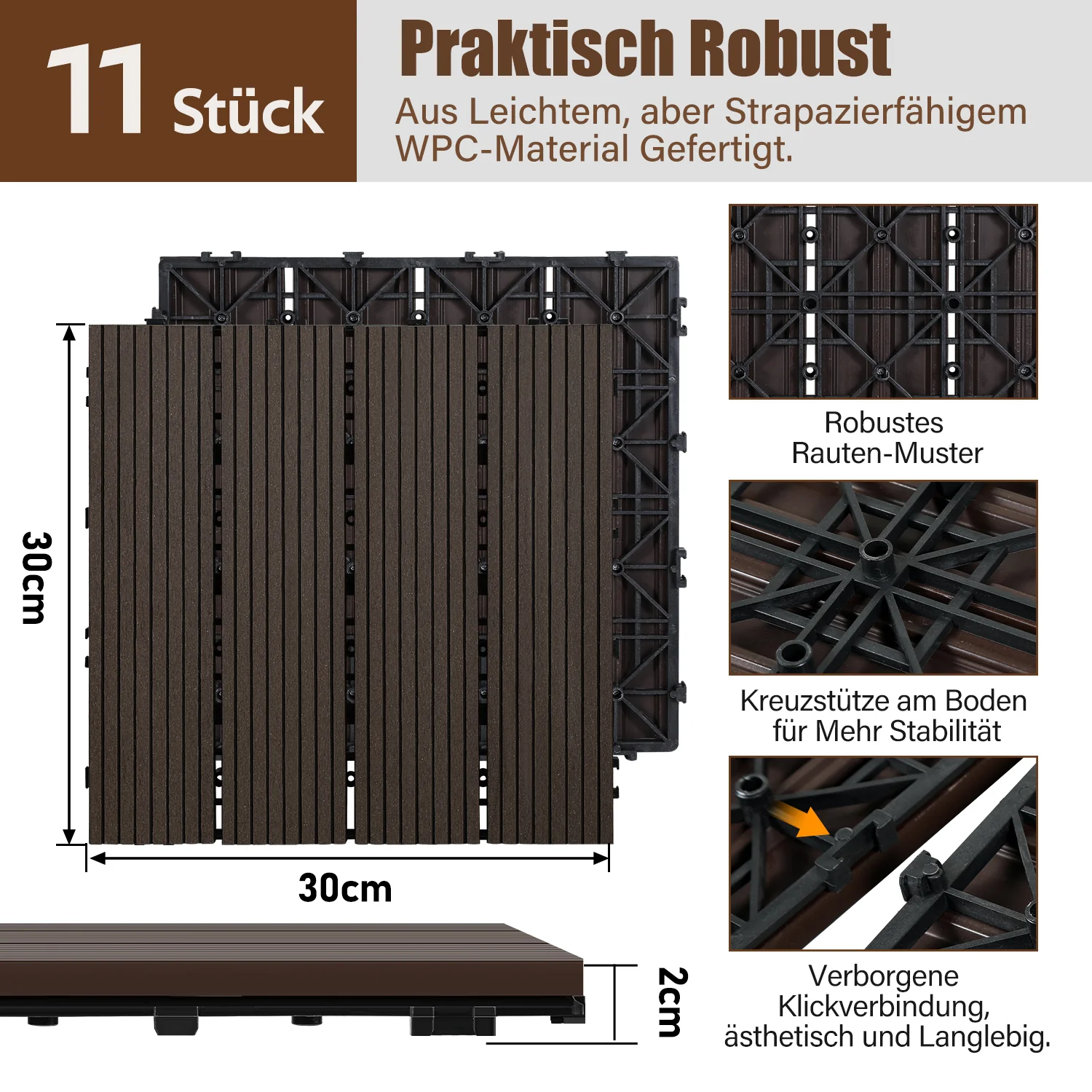 11 Stück

Praktisch Robust

Aus Leichtem, aber Strapazierfähigem WPC-Material Gefertigt.

30cm

30cm

2cm

Robustes Rauten-Muster

Kreuzstütze am Boden für Mehr Stabilität

Verborgene Klickverbindung, ästhetisch und Langlebig.