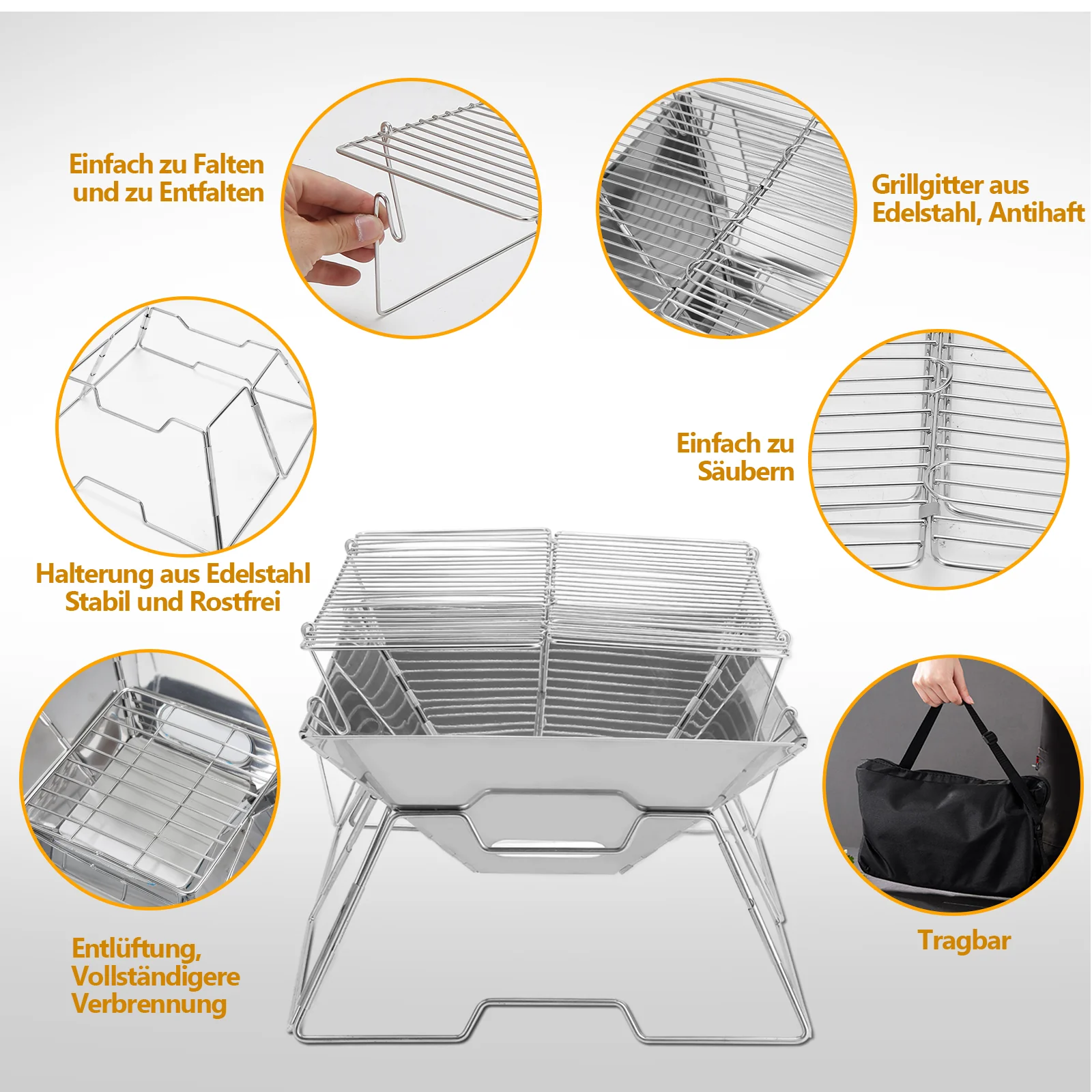 Einfach zu Falten und zu Entfalten

Grillgitter aus Edelstahl, Antihaft

Einfach zu Säubern

Halterung aus Edelstahl Stabil und Rostfrei

Entlüftung, Vollständigere Verbrennung

Tragbar