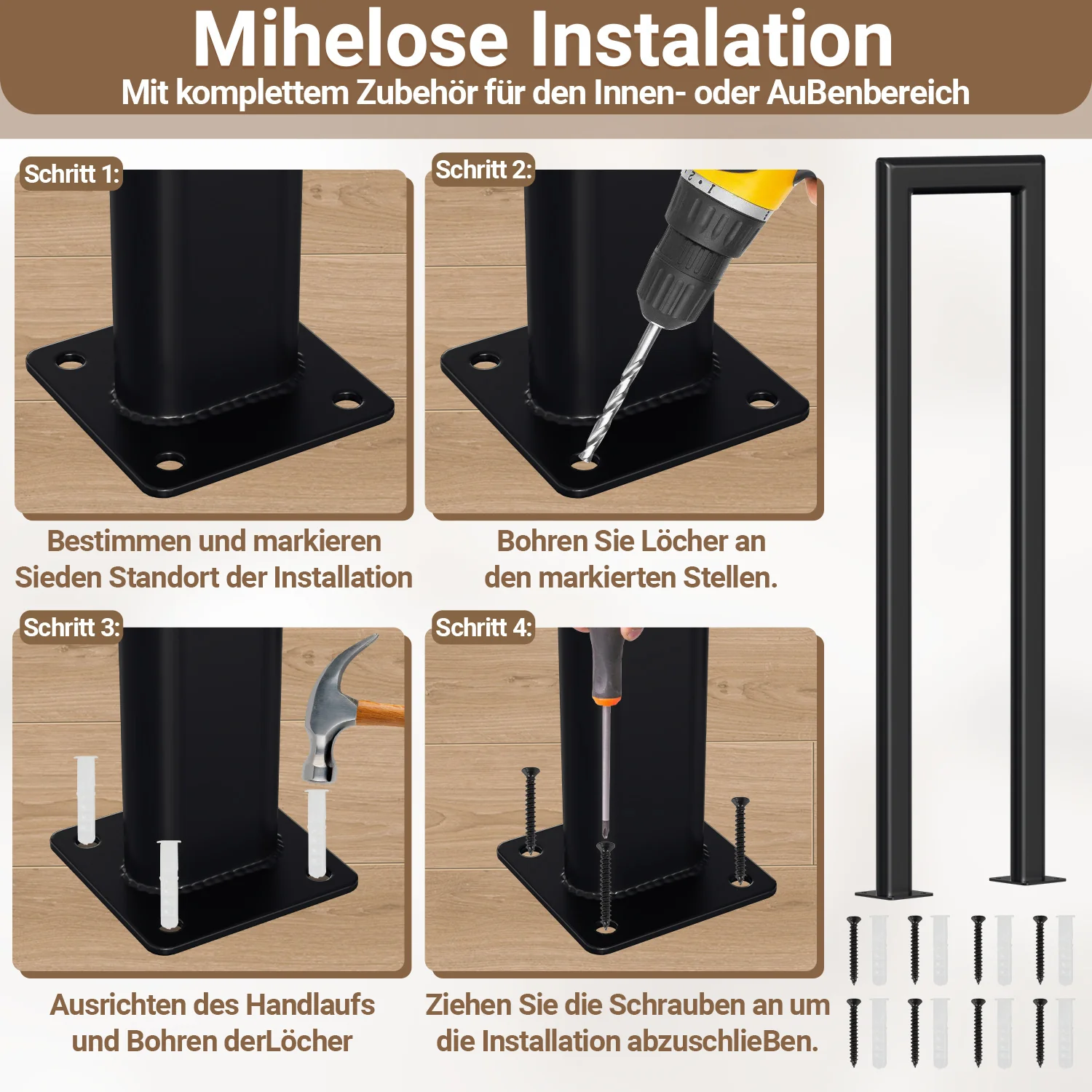 Mihelose Instalation
Mit komplettem Zubehör für den Innen- oder AuBenbereich

Schritt 1:

Bestimmen und markieren Sieden Standort der Installation

Schritt 2:

Bohren Sie Löcher an den markierten Stellen.

Schritt 3:

Ausrichten des Handlaufs und Bohren derLöcher

Schritt 4:

Ziehen Sie die Schrauben an um die Installation abzuschlieBen.