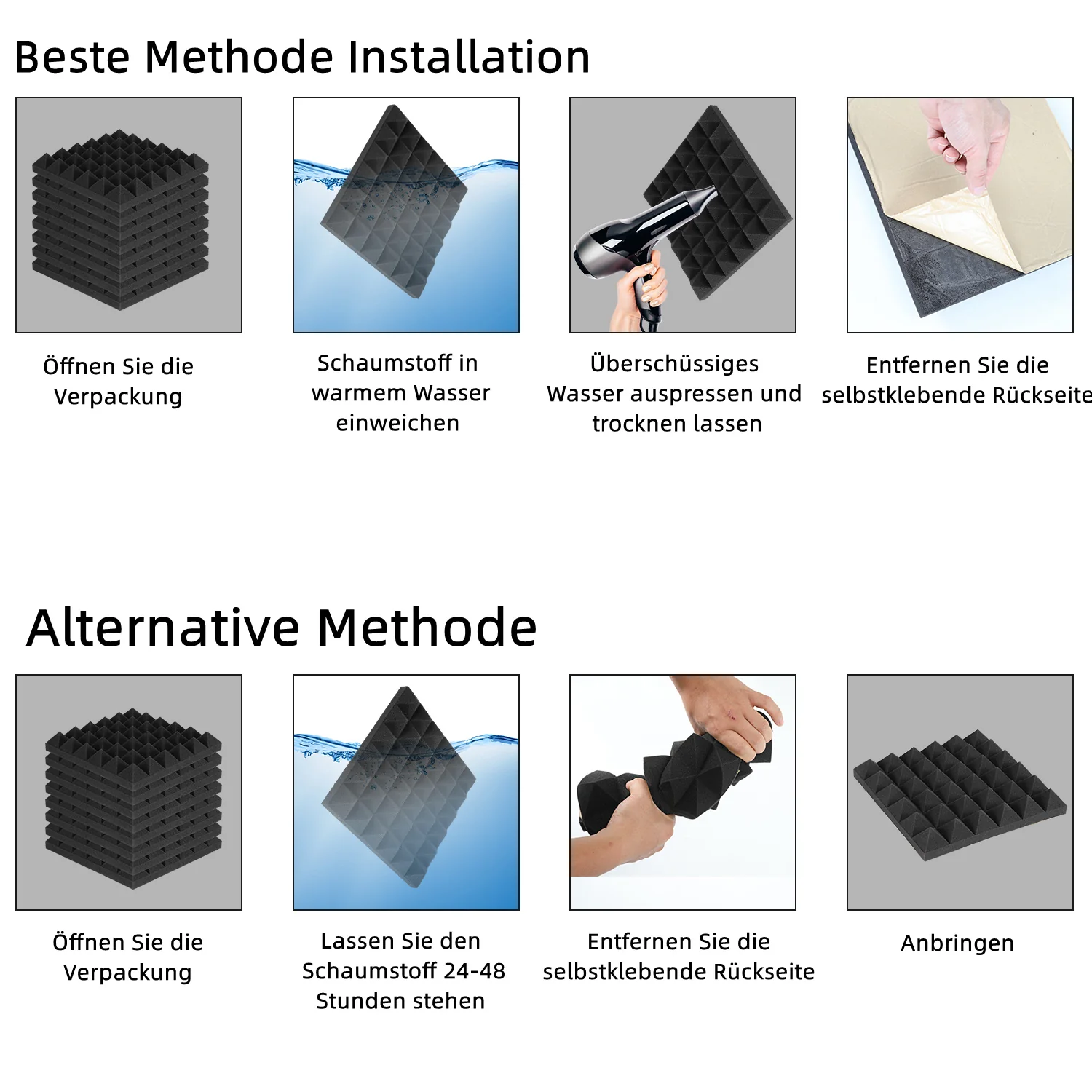 Beste Methode Installation

Öffnen Sie die Verpackung

Schaumstoff in warmem Wasser einweichen

Überschüssiges Wasser auspressen und trocknen lassen

Entfernen Sie die selbstklebende Rückseite

Alternative Methode

Öffnen Sie die Verpackung

Lassen Sie den Schaumstoff 24-48 Stunden stehen

Entfernen Sie die selbstklebende Rückseite

Anbringen