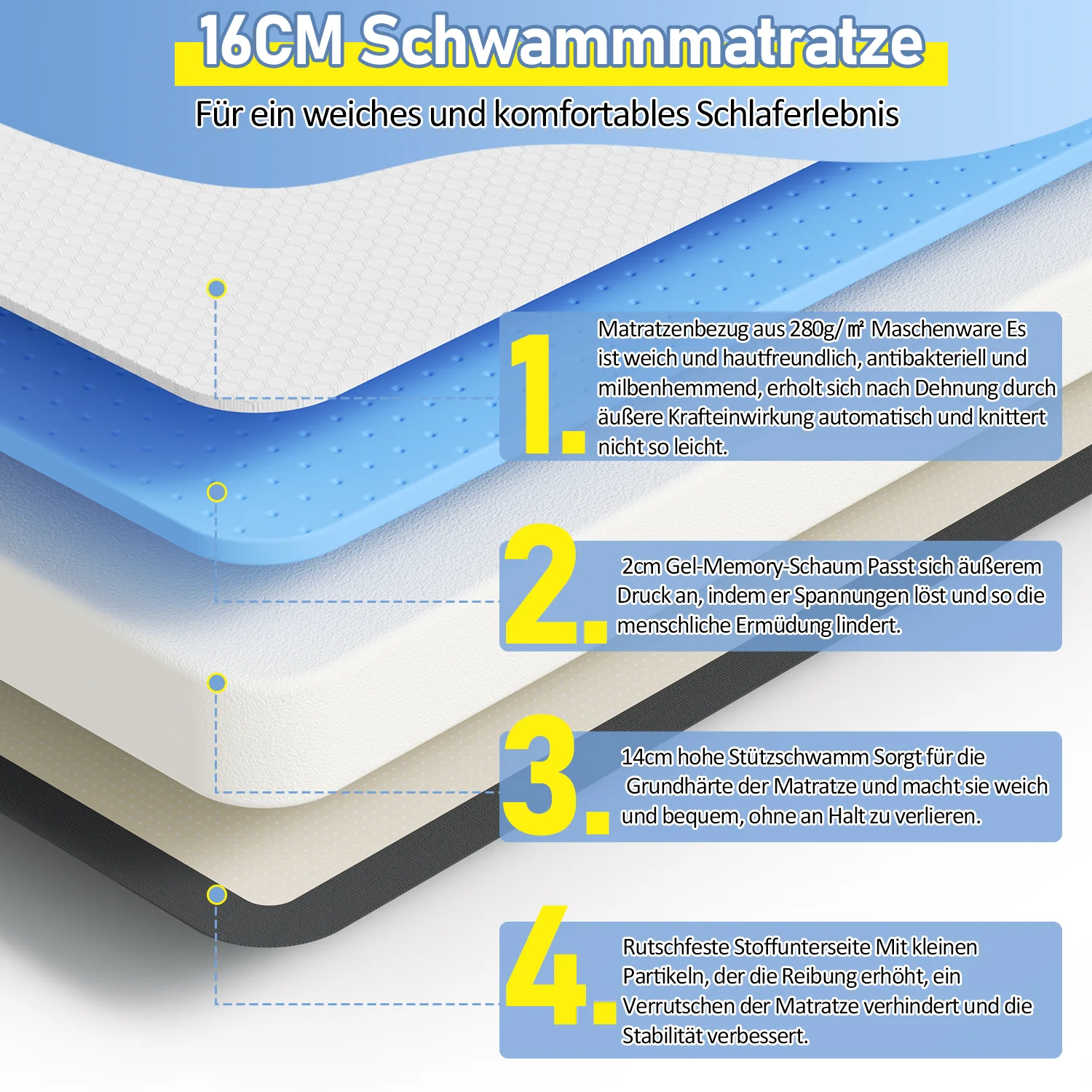 16CM Schwammmatratze

Für ein weiches und komfortables Schlaferlebnis

1. Matratzenbezug aus 280g/㎡ Maschenware Es ist weich und hautfreundlich, antibakteriell und milbenhemmend, erholt sich nach Dehnung durch äußere Krafteinwirkung automatisch und knittert nicht so leicht.

2. 2cm Gel-Memory-Schaum Passt sich äußerem Druck an, indem er Spannungen löst und so die menschliche Ermüdung lindert.

3. 14cm hohe Stützschwamm Sorgt für die Grundhärte der Matratze und macht sie weich und bequem, ohne an Halt zu verlieren.

4. Rutschfeste Stoffunterseite Mit kleinen Partikeln, der die Reibung erhöht, ein Verrutschen der Matratze verhindert und die Stabilität verbessert.