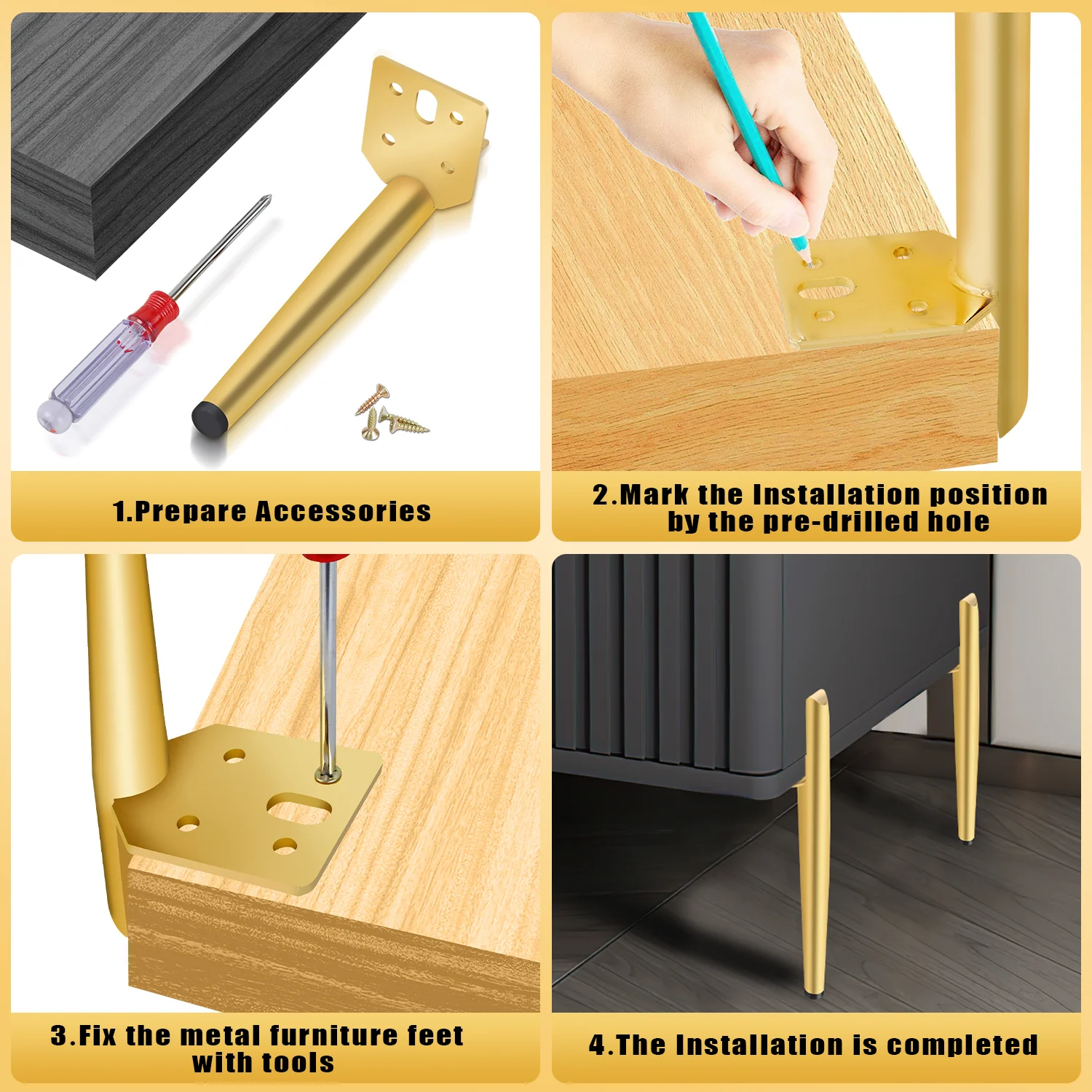 1.Prepare Accessories

2.Mark the Installation position by the pre-drilled hole

3.Fix the metal furniture feet with tools

4.The Installation is completed