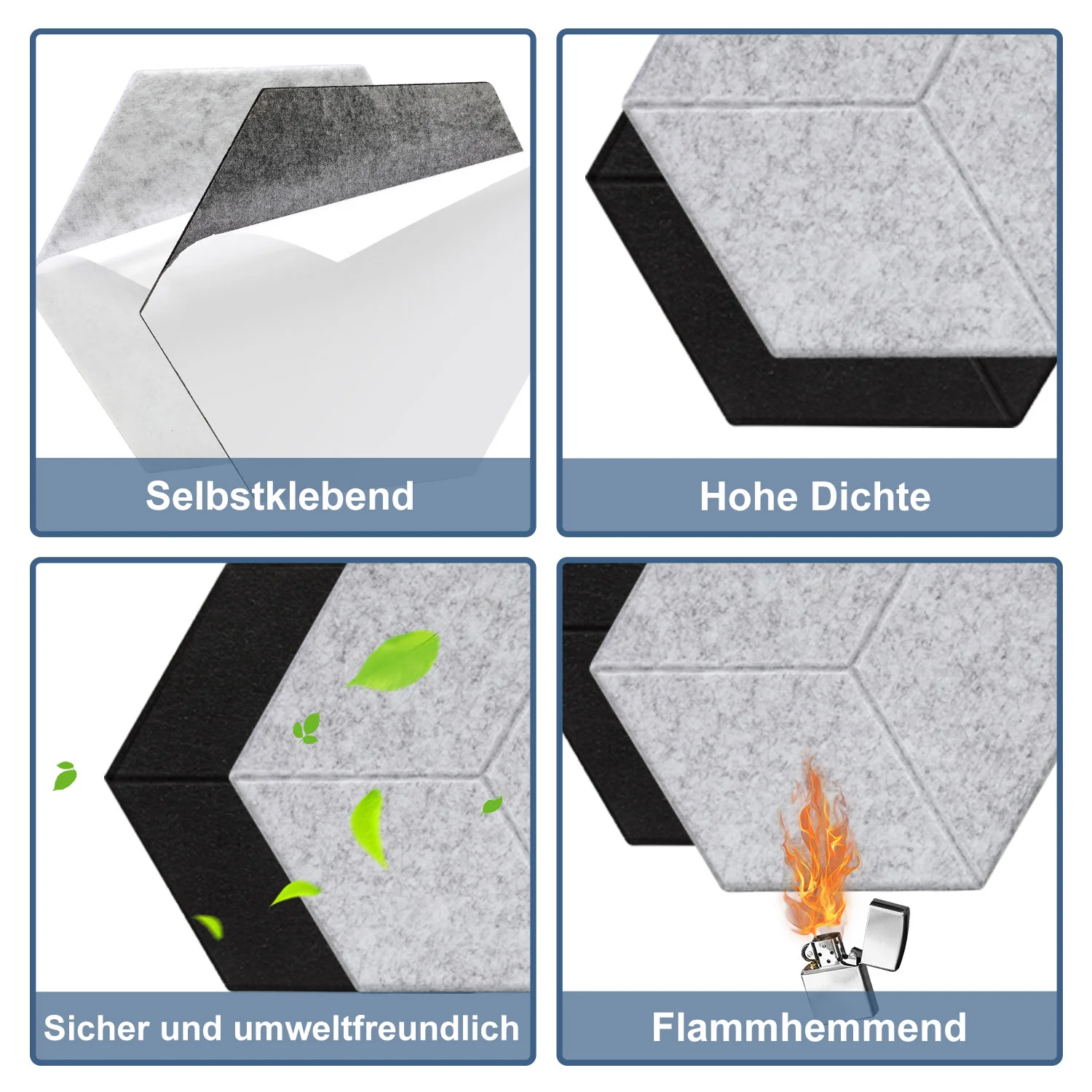 Selbstklebend

Hohe Dichte

Sicher und umweltfreundlich

Flammhemmend