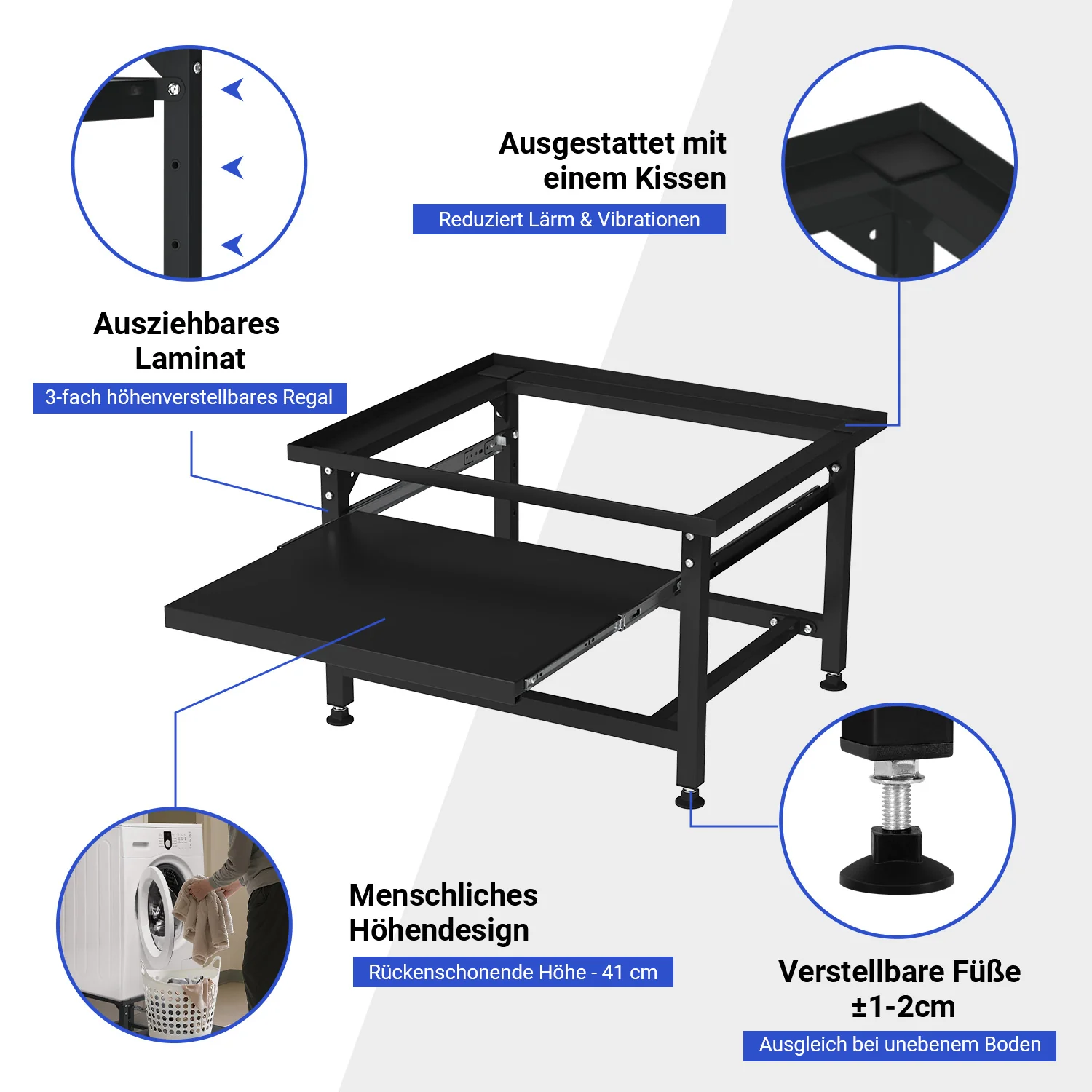 Ausgestattet mit einem Kissen

Reduziert Lärm & Vibrationen

Ausziehbares Laminat

3-fach höhenverstellbares Regal

Menschliches Höhendesign

Rückenschonende Höhe - 41 cm

Verstellbare Füße ±1-2cm

Ausgleich bei unebenem Boden