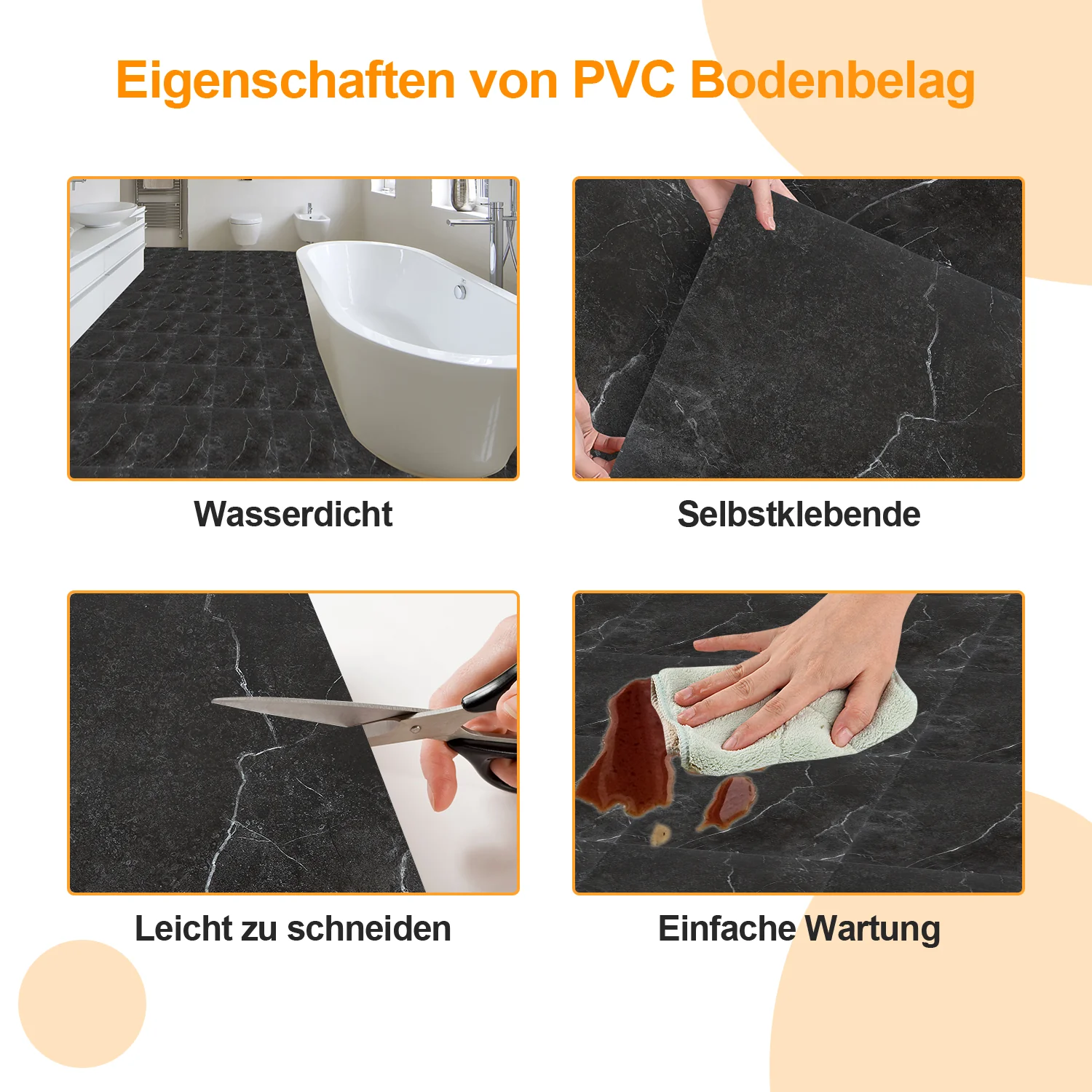 Eigenschaften von PVC Bodenbelag

Wasserdicht

Selbstklebende

Leicht zu schneiden

Einfache Wartung