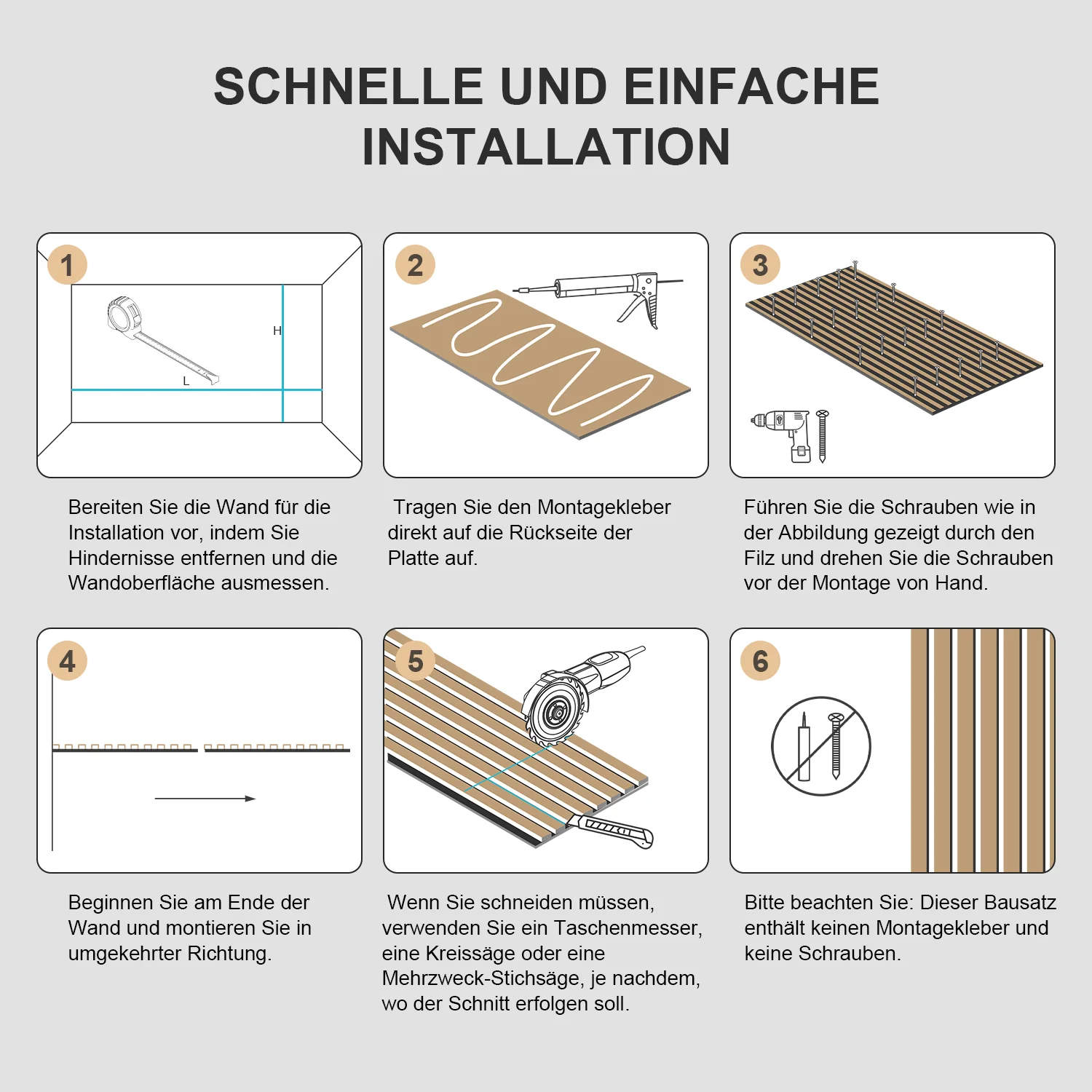 SCHNELLE UND EINFACHE INSTALLATION

1

H

L

Bereiten Sie die Wand für die Installation vor, indem Sie Hindernisse entfernen und die Wandoberfläche ausmessen.

2

Tragen Sie den Montagekleber direkt auf die Rückseite der Platte auf.

3

Führen Sie die Schrauben wie in der Abbildung gezeigt durch den Filz und drehen Sie die Schrauben vor der Montage von Hand.

4

Beginnen Sie am Ende der Wand und montieren Sie in umgekehrter Richtung.

5

Wenn Sie schneiden müssen, verwenden Sie ein Taschenmesser, eine Kreissäge oder eine Mehrzweck-Stichsäge, je nachdem, wo der Schnitt erfolgen soll.

6

Bitte beachten Sie: Dieser Bausatz enthält keinen Montagekleber und keine Schrauben.