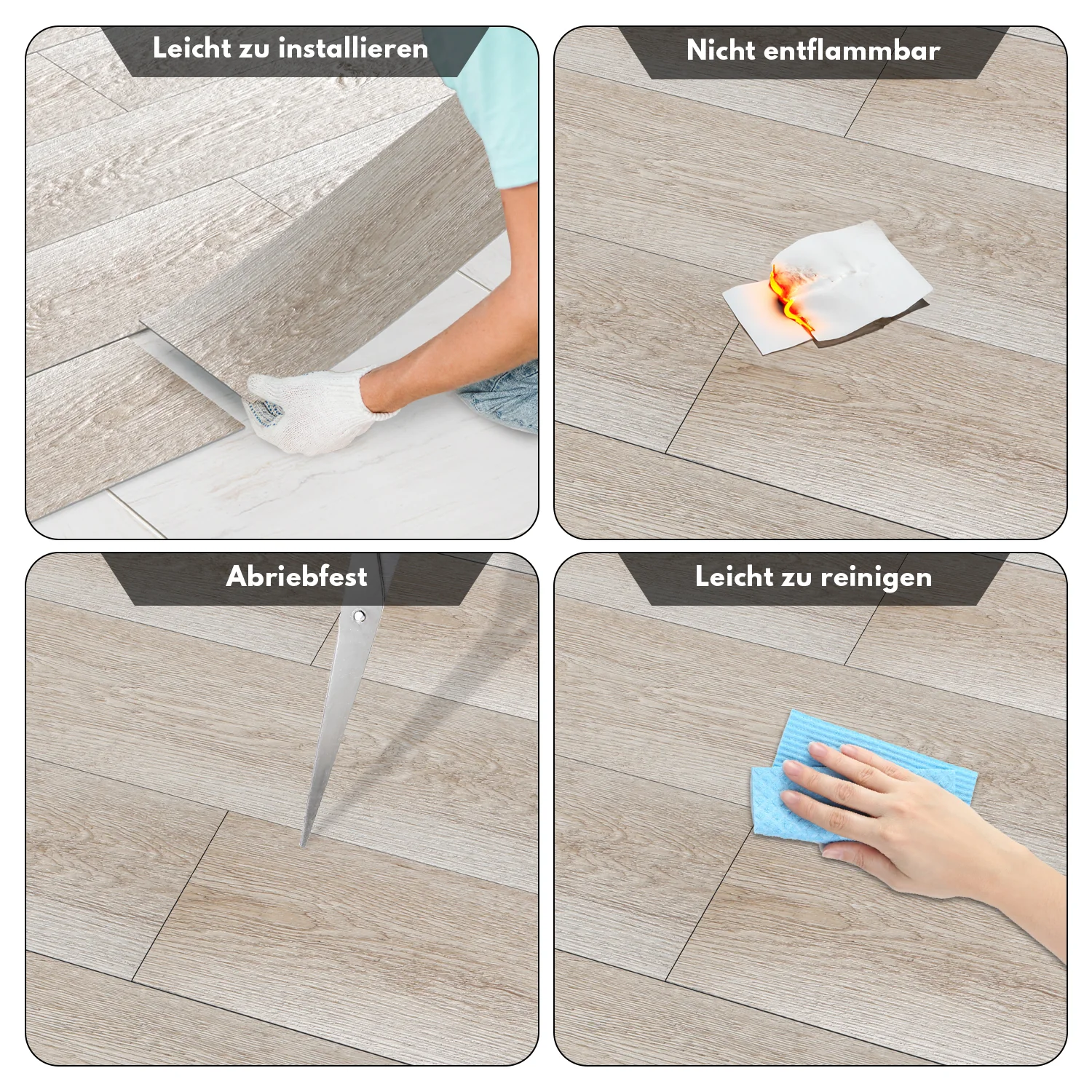 Leicht zu installieren

Nicht entflammbar

Abriebfest

Leicht zu reinigen