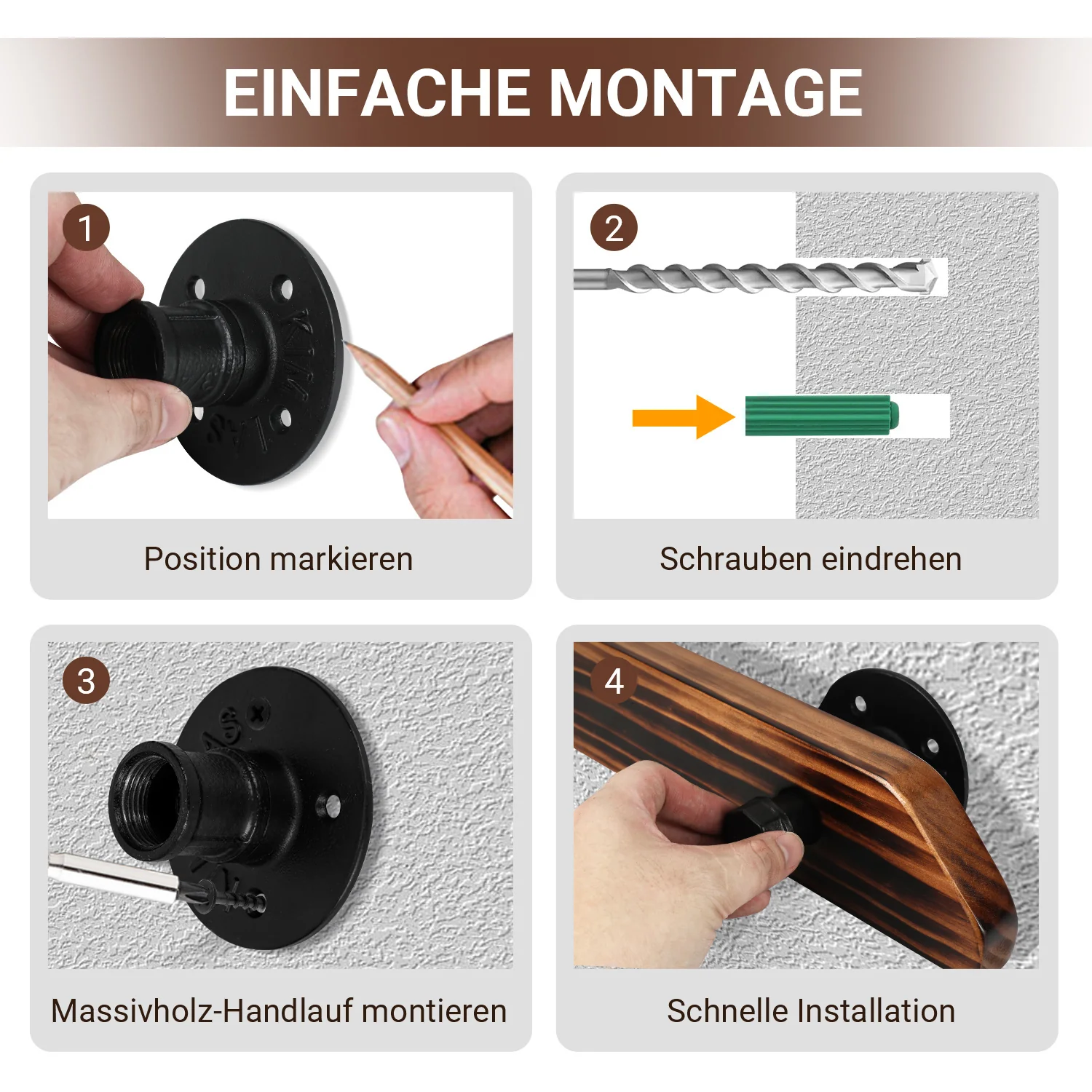 EINFACHE MONTAGE

1

Position markieren

2

Schrauben eindrehen

3

Massivholz-Handlauf montieren

4

Schnelle Installation