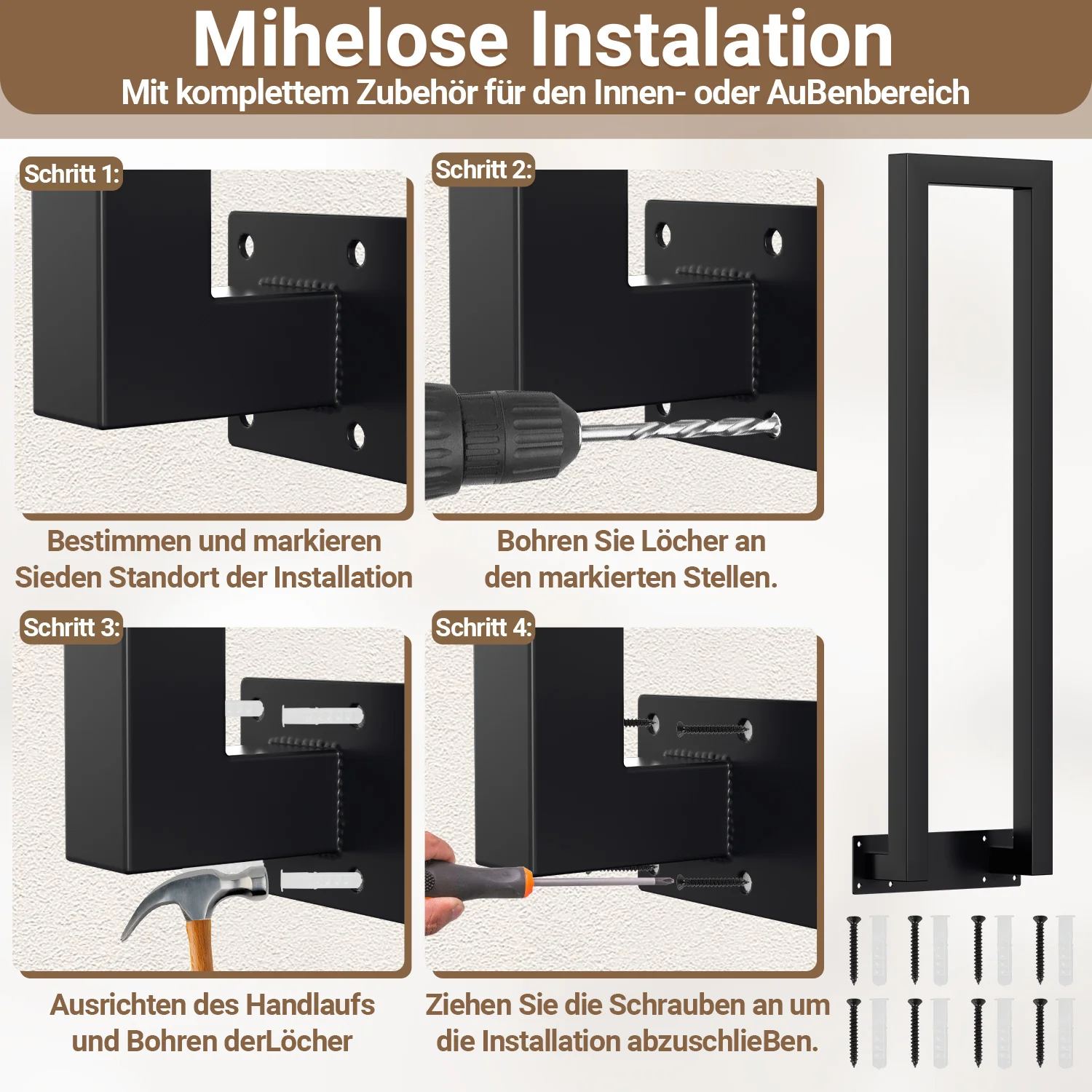 Mihelose Instalation
Mit komplettem Zubehör für den Innen- oder AuBenbereich

Schritt 1:

Bestimmen und markieren Sieden Standort der Installation

Schritt 2:

Bohren Sie Löcher an den markierten Stellen.

Schritt 3:

Ausrichten des Handlaufs und Bohren derLöcher

Schritt 4:

Ziehen Sie die Schrauben an um die Installation abzuschlieBen.